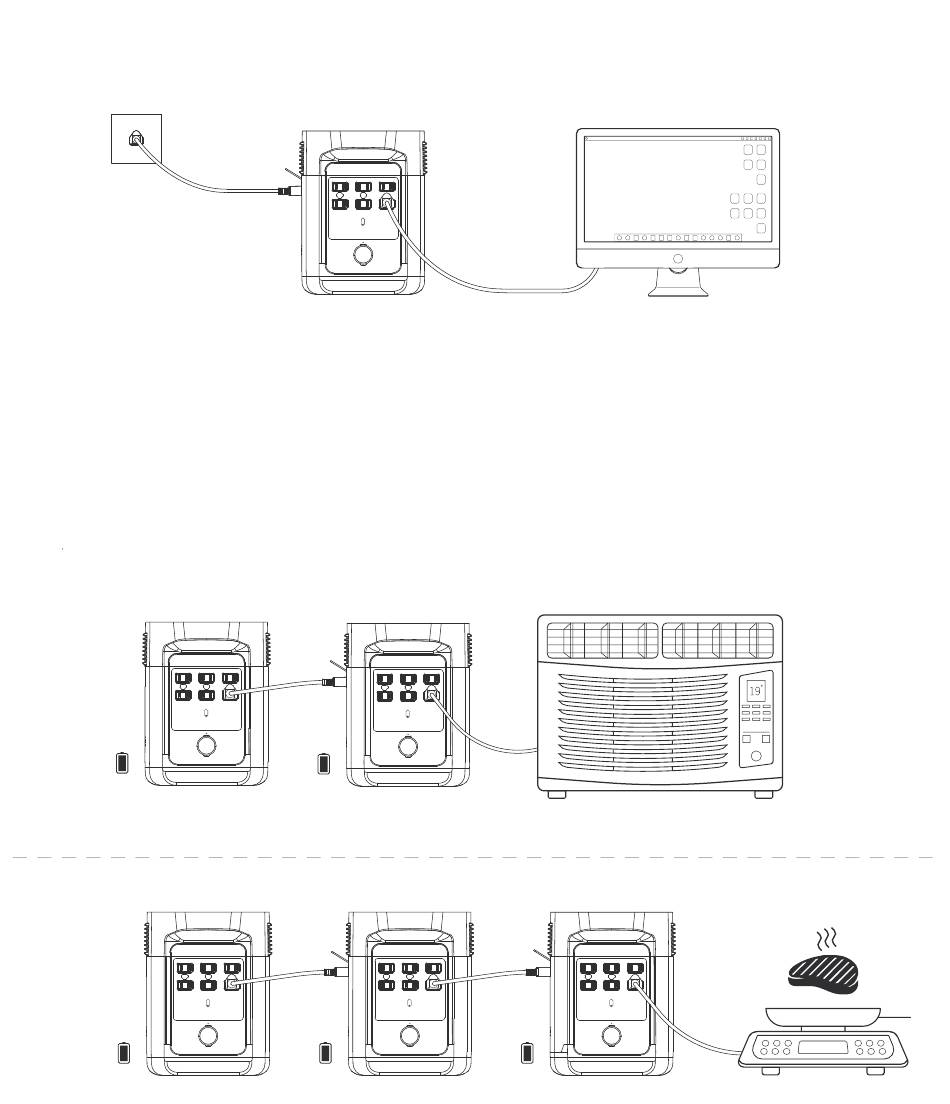 19°