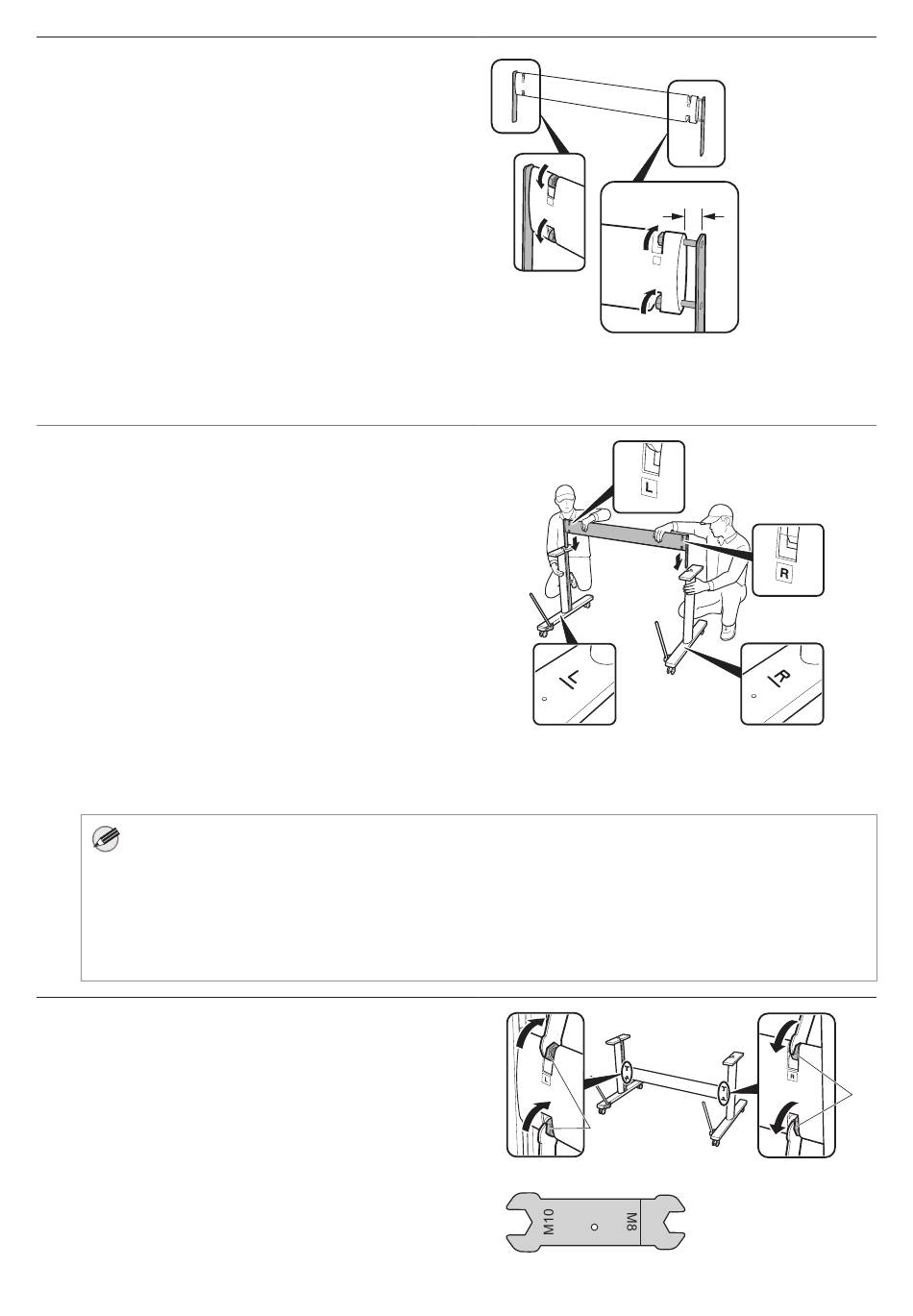 L

R

L

R

L

R

M10

M8