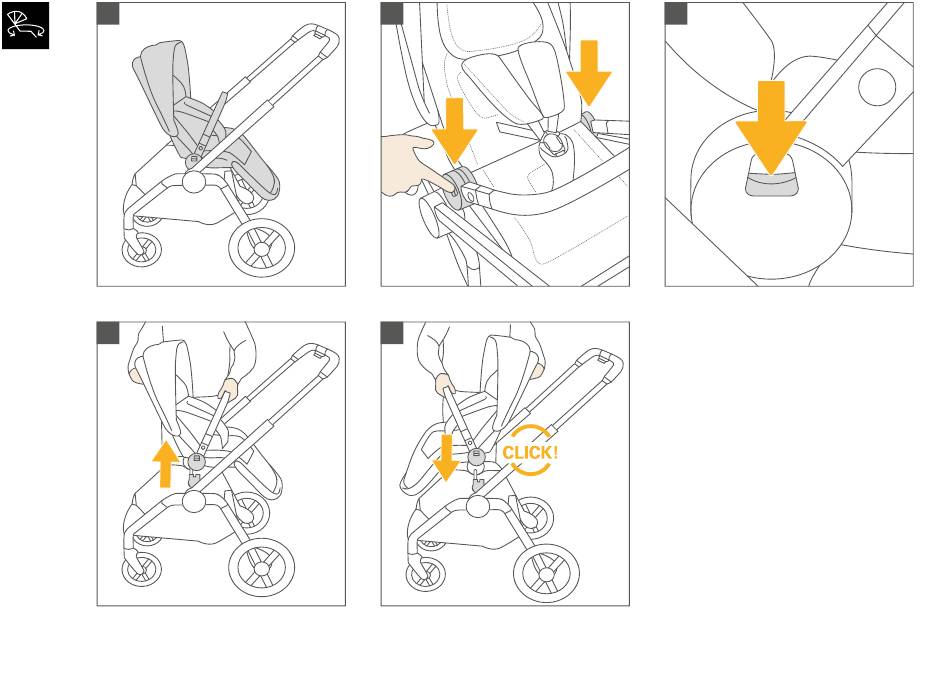 CLICK!