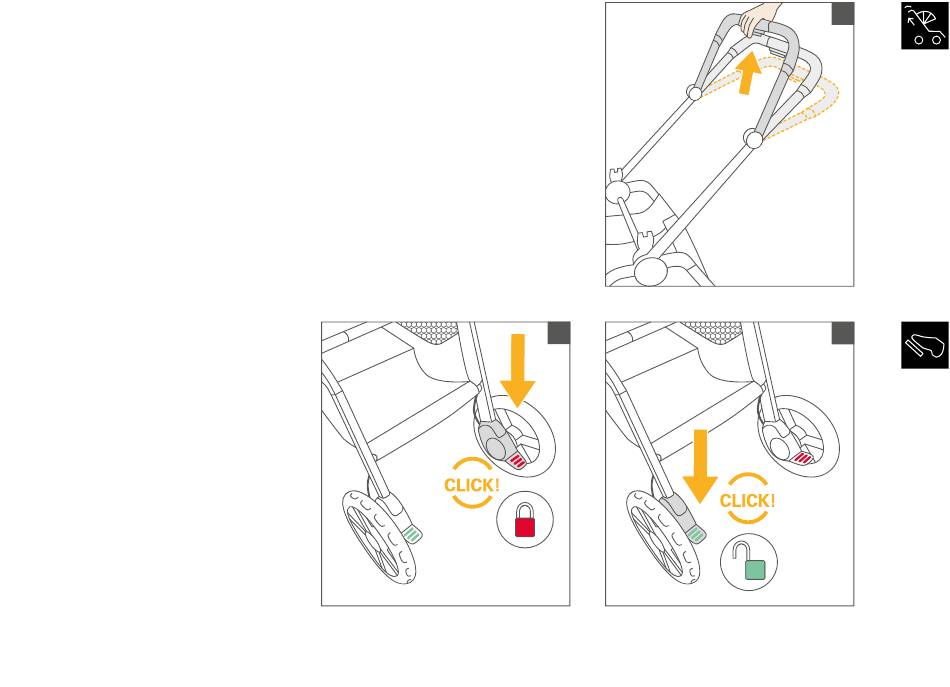 CLICK!

CLICK!