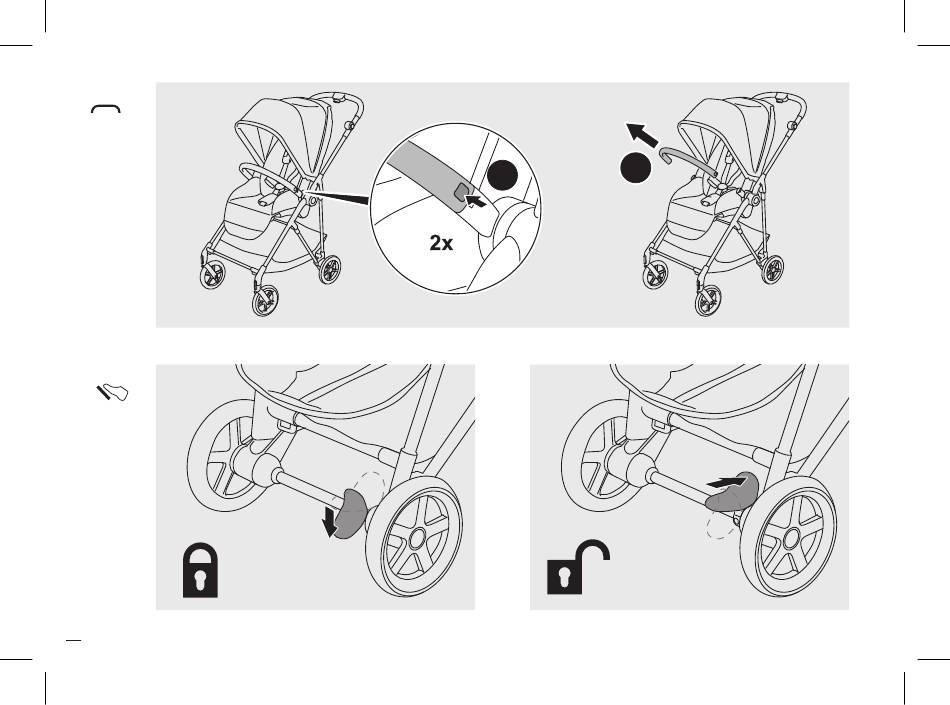 2x