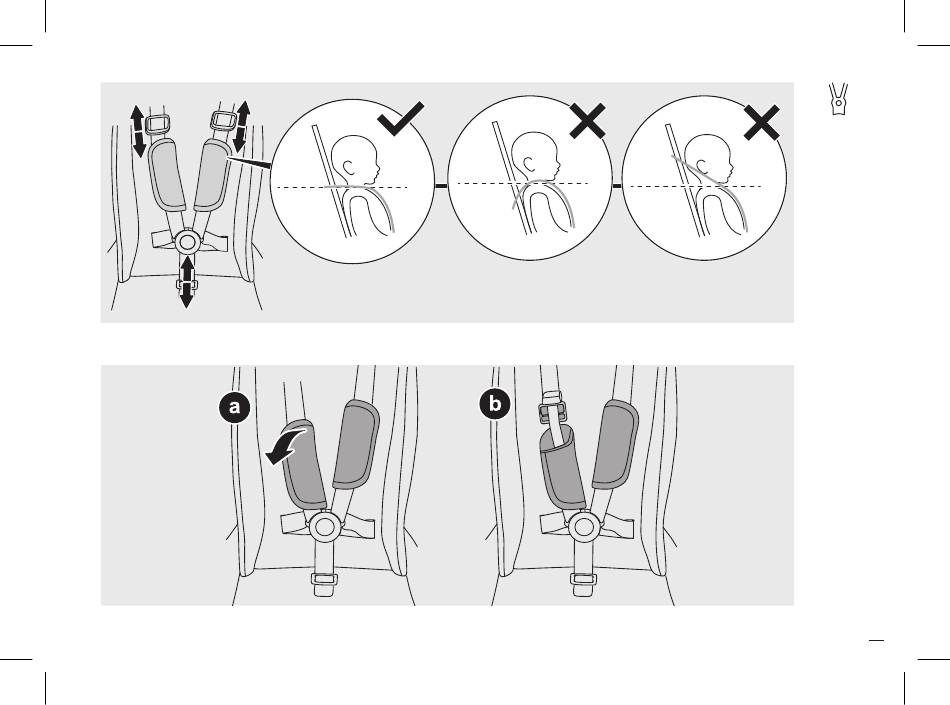 a

b