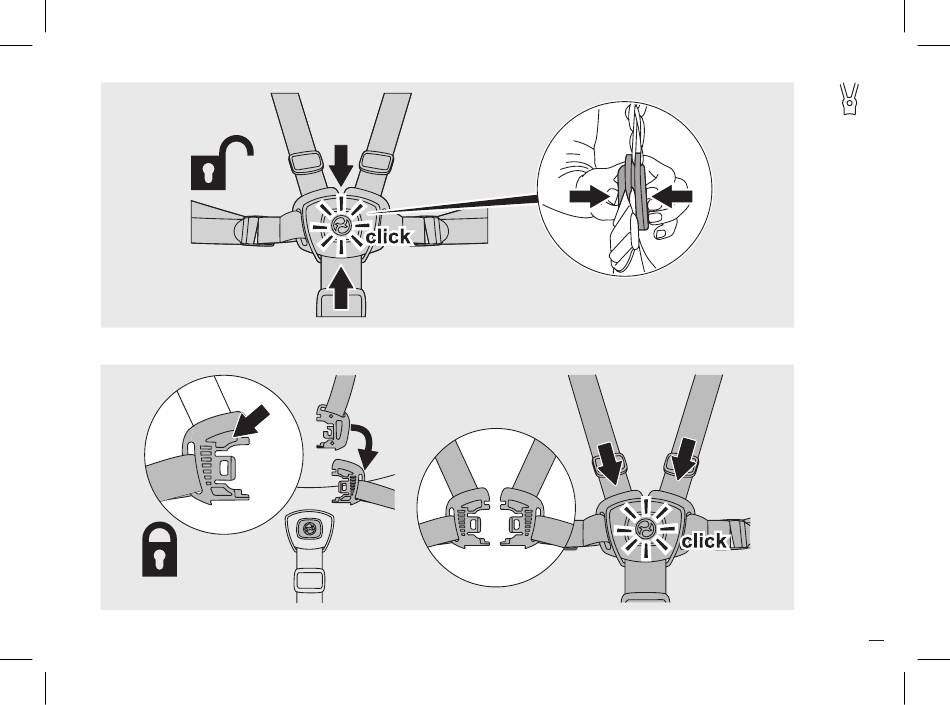 click

click