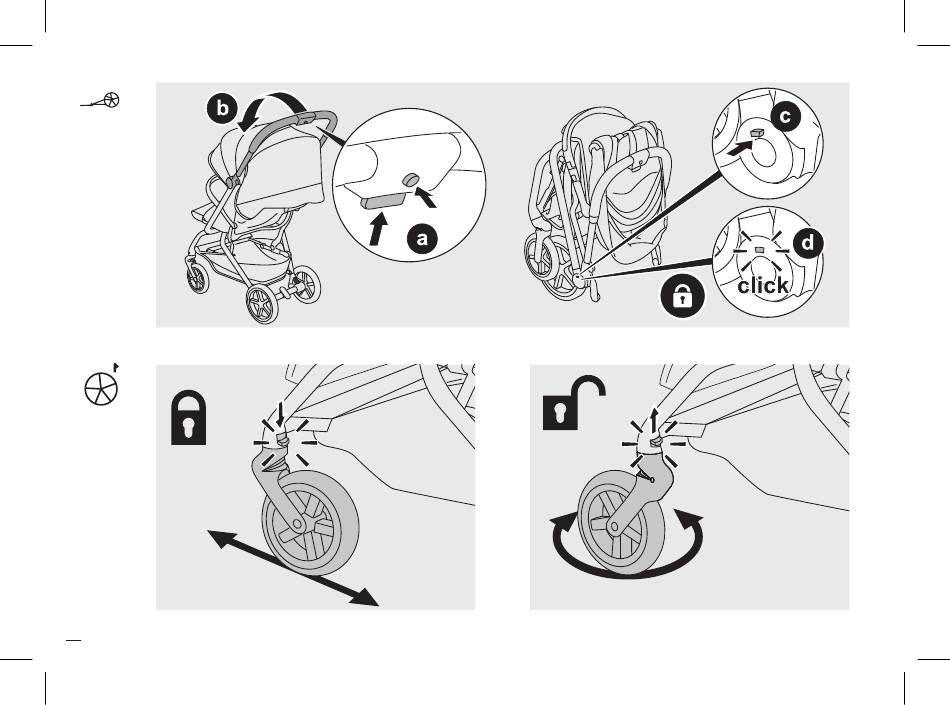 b
a
c
d
click