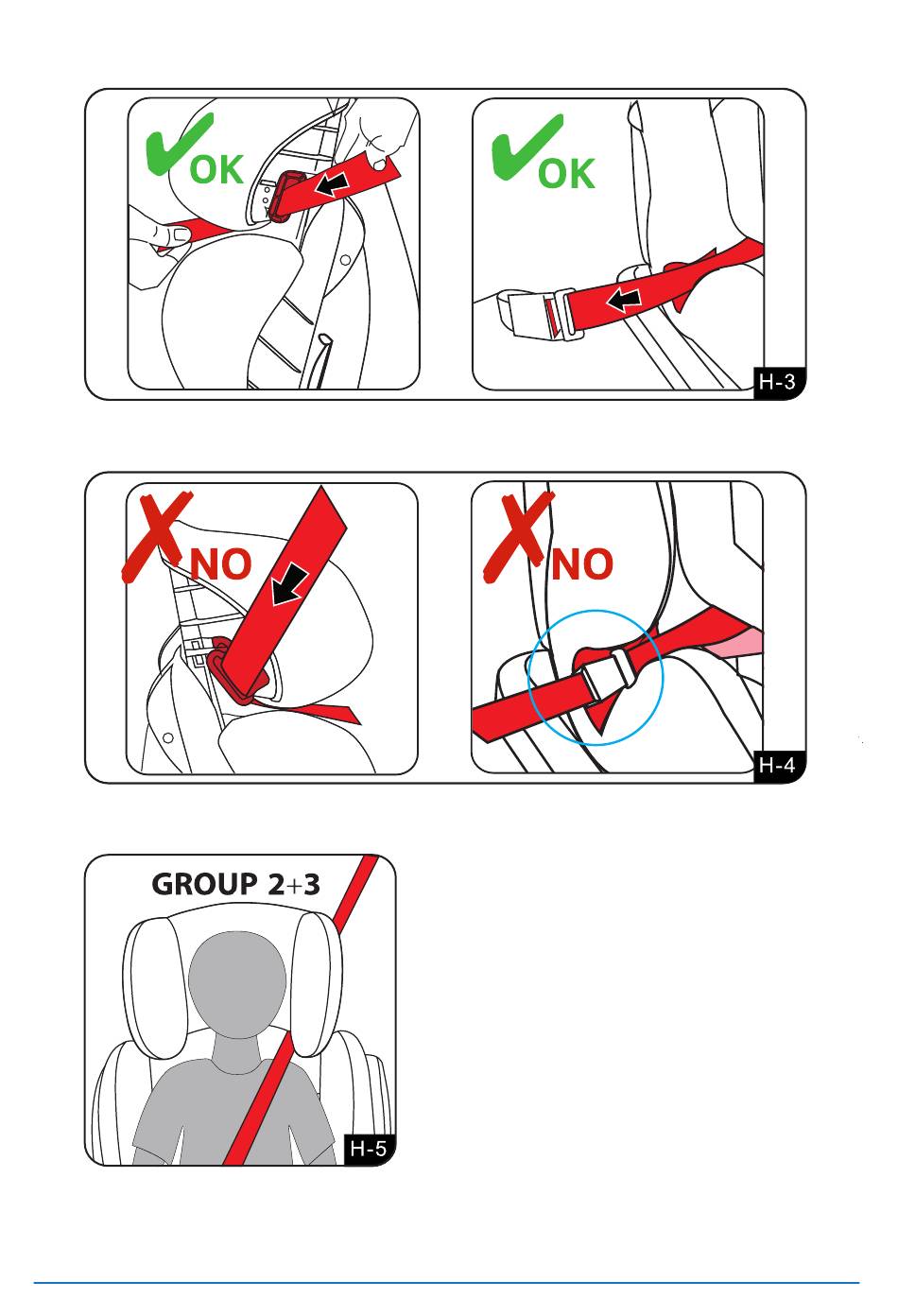 OK

OK

H-3

NO

NO

H-4

GROUP 2+3

H-5