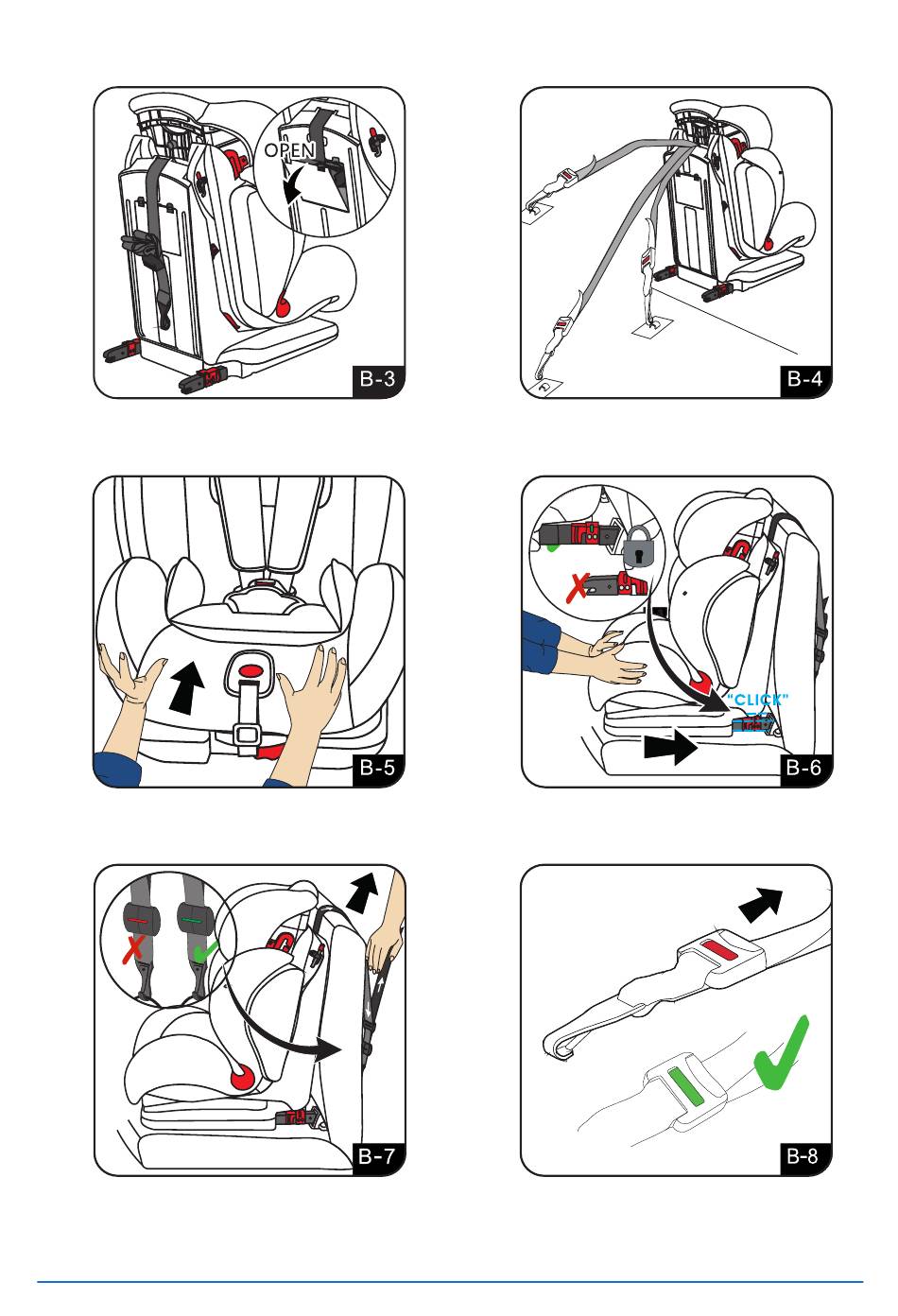 OPEN

B-3

B-4

B-5

"CLICK"

B-6

B-7

B-8