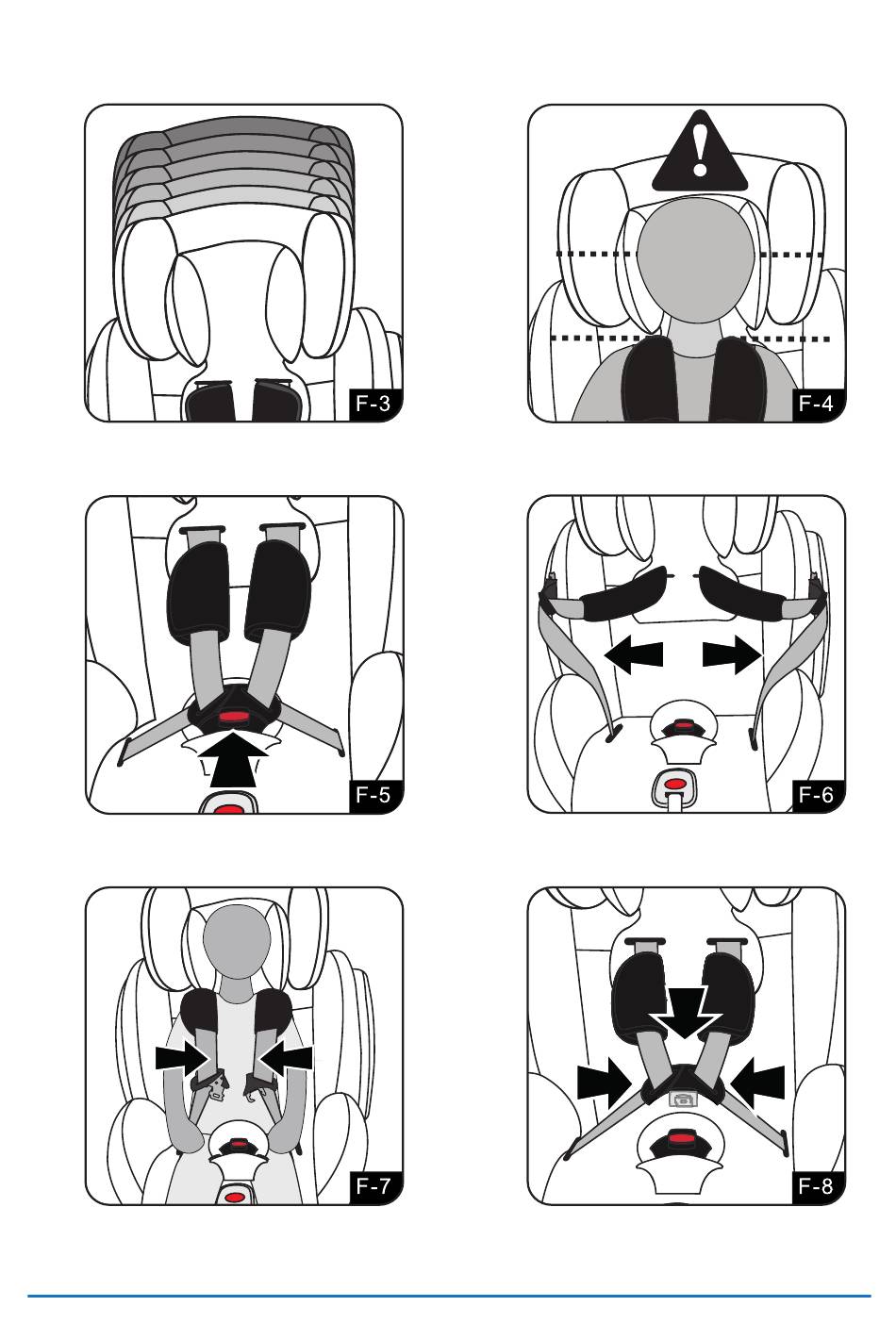 F-3

F-4

F-5

F-6

F-7

F-8