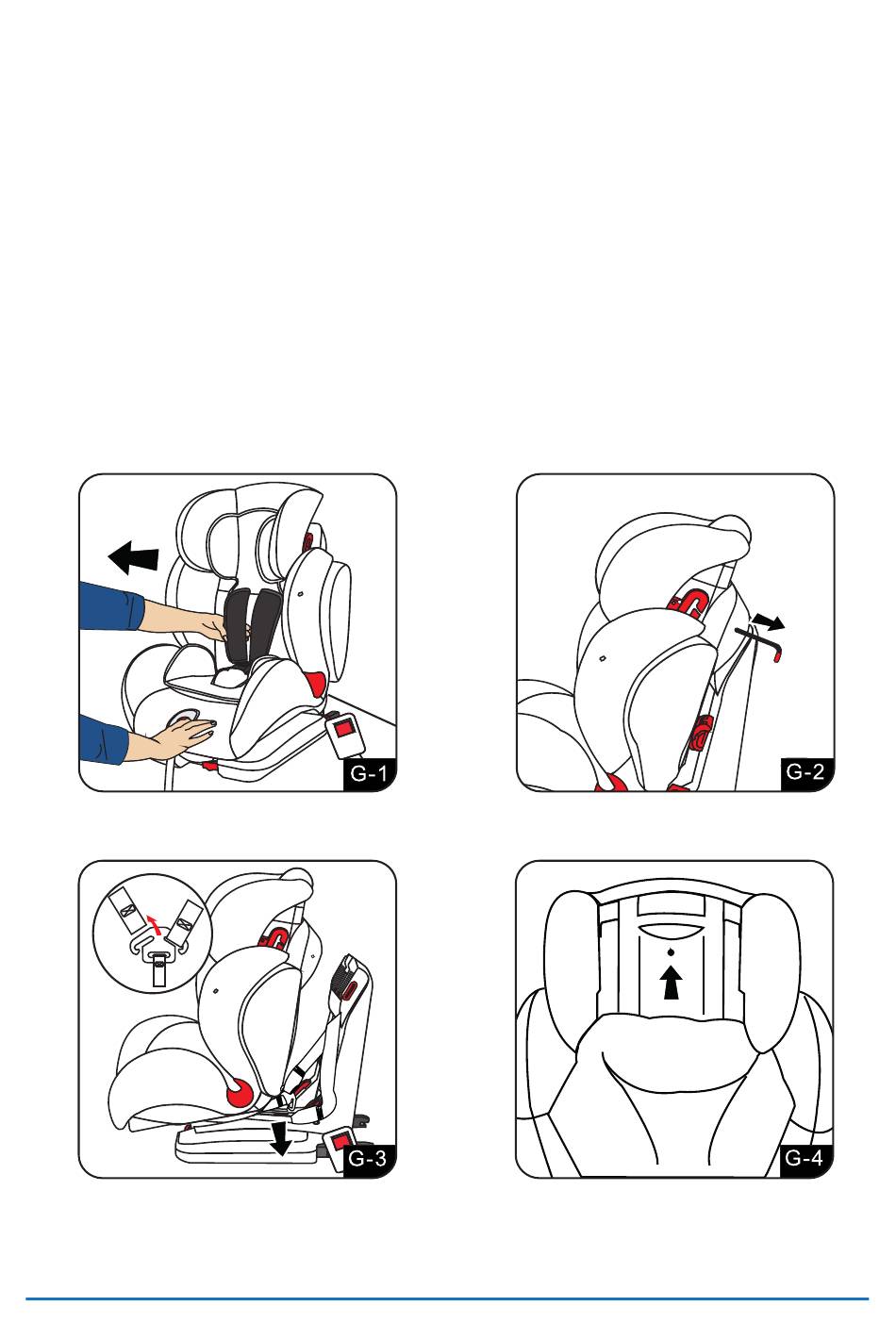 G-1

G-2

G-3

G-4