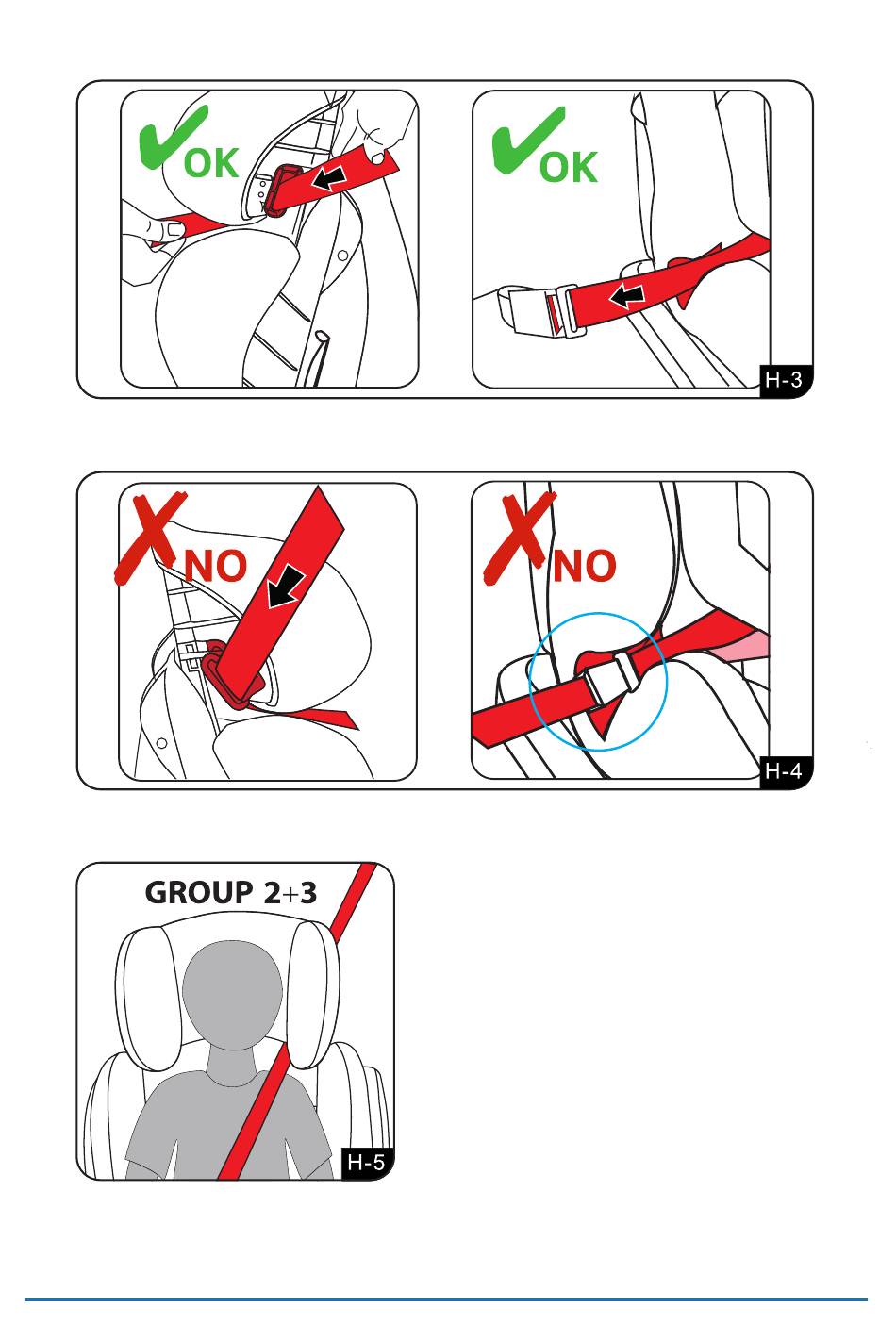 OK

OK

H-3

NO

NO

H-4

GROUP 2+3

H-5