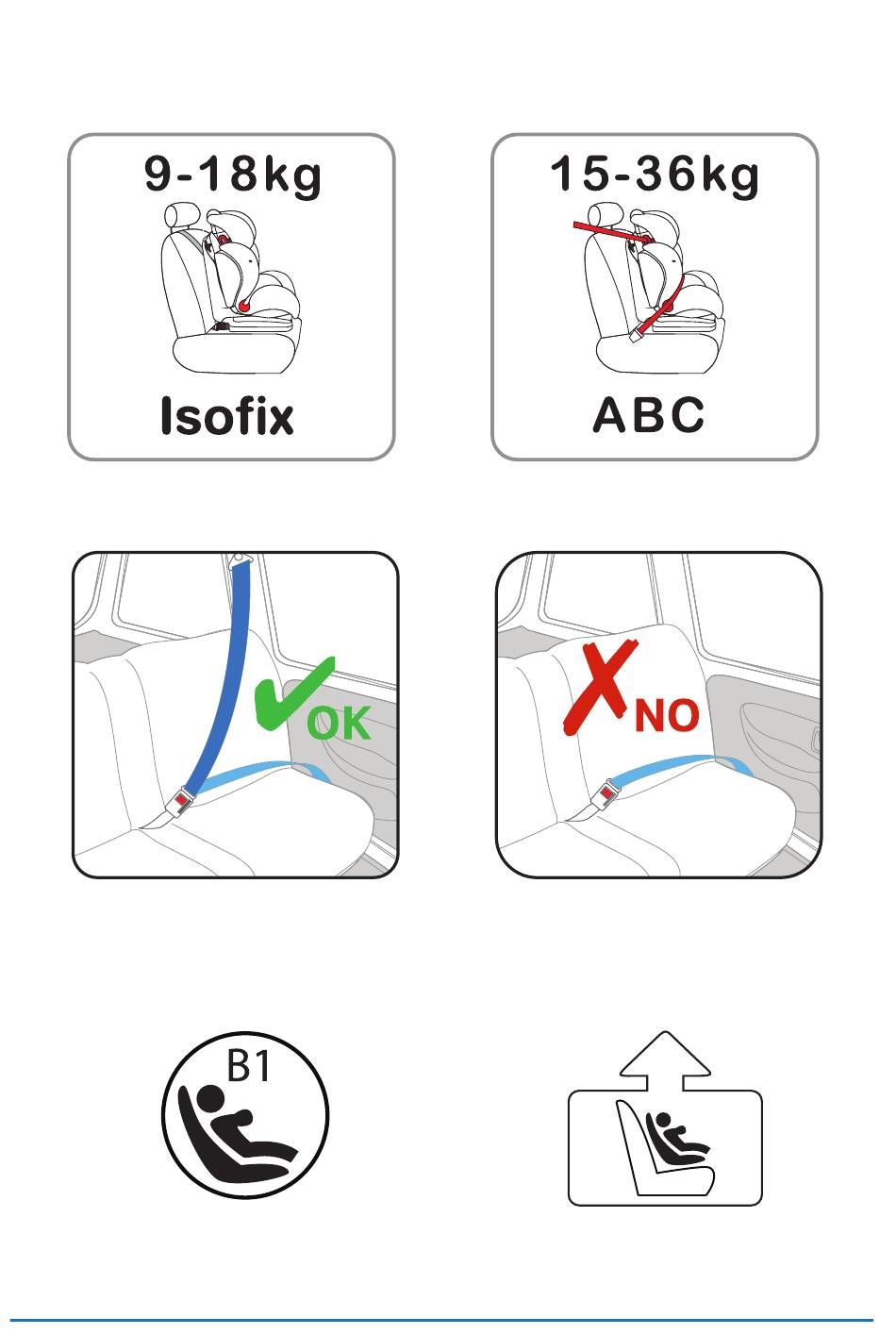 9-18kg

Isofix

15-36kg

ABC

OK

NO

B1