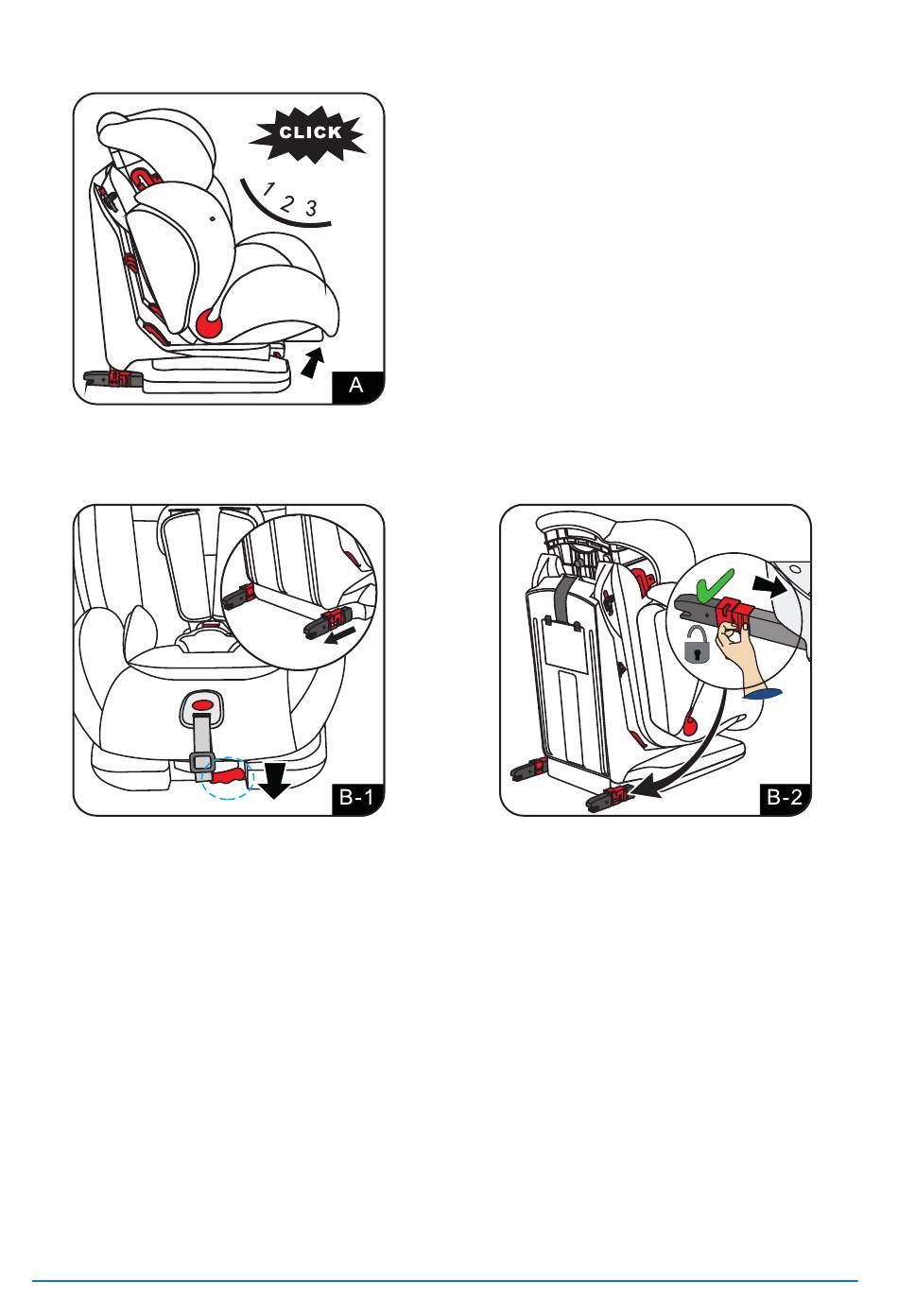 CLICK

1 2 3

A

B-1

B-2