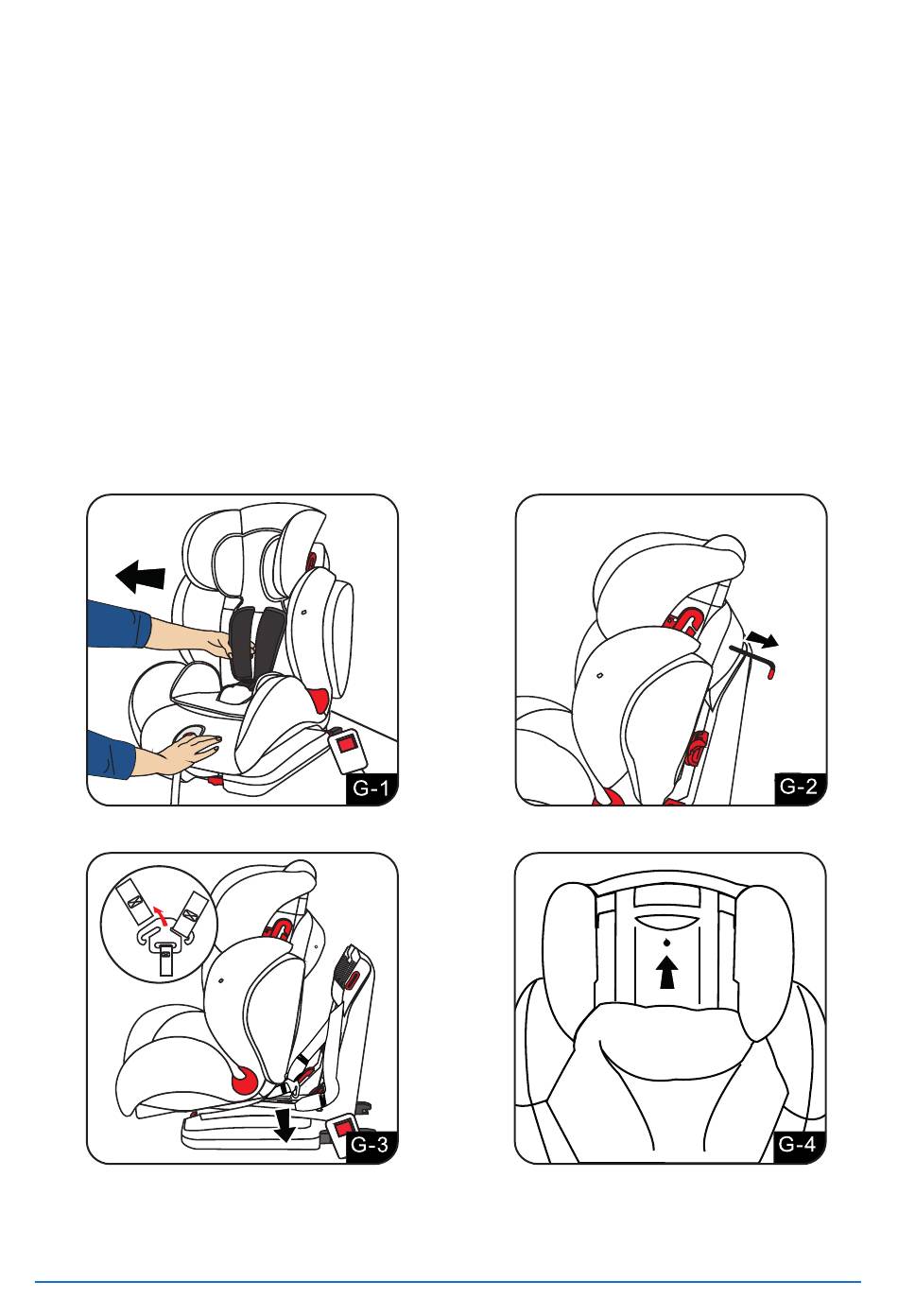 G-1

G-2

G-3

G-4