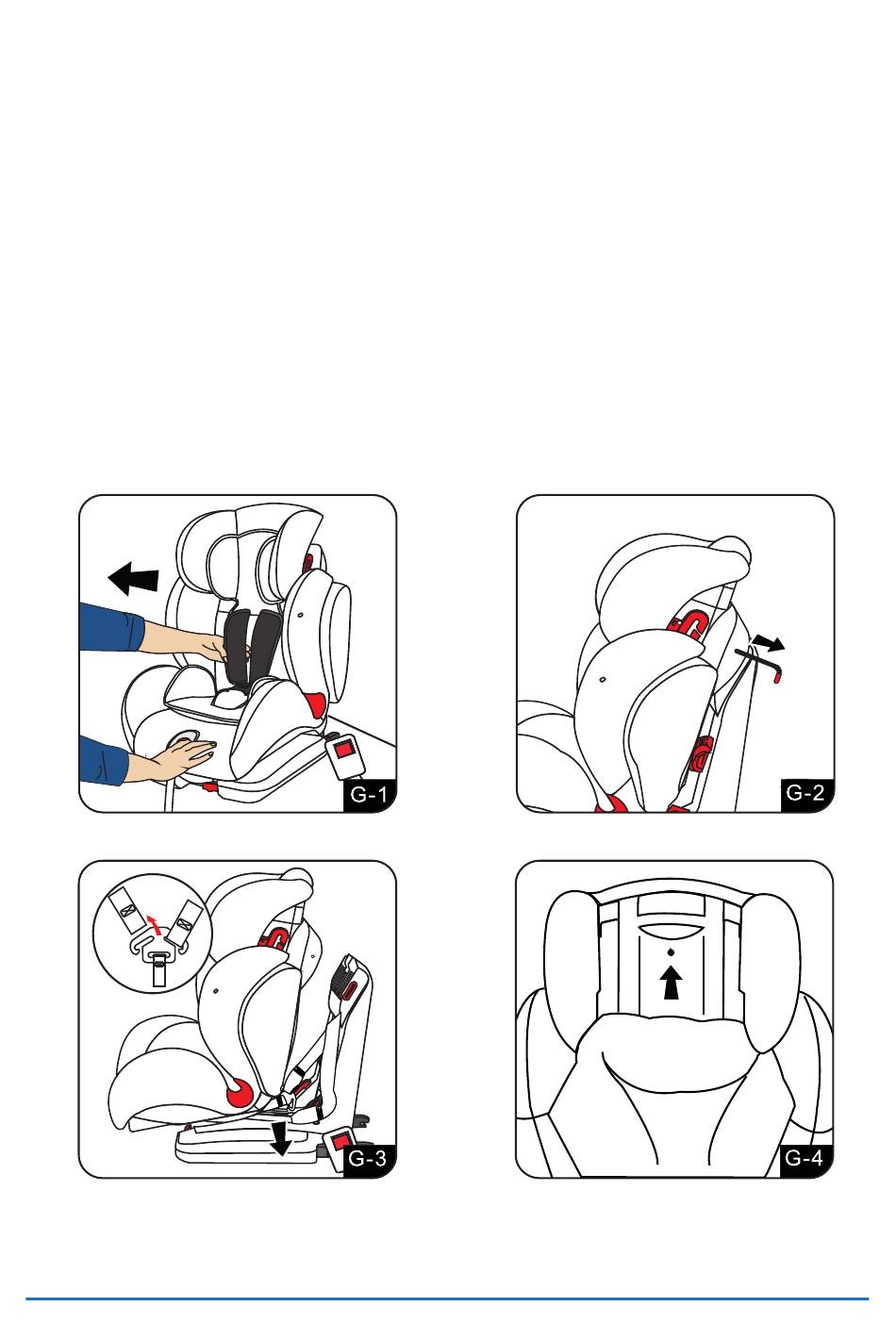 G-1

G-2

G-3

G-4