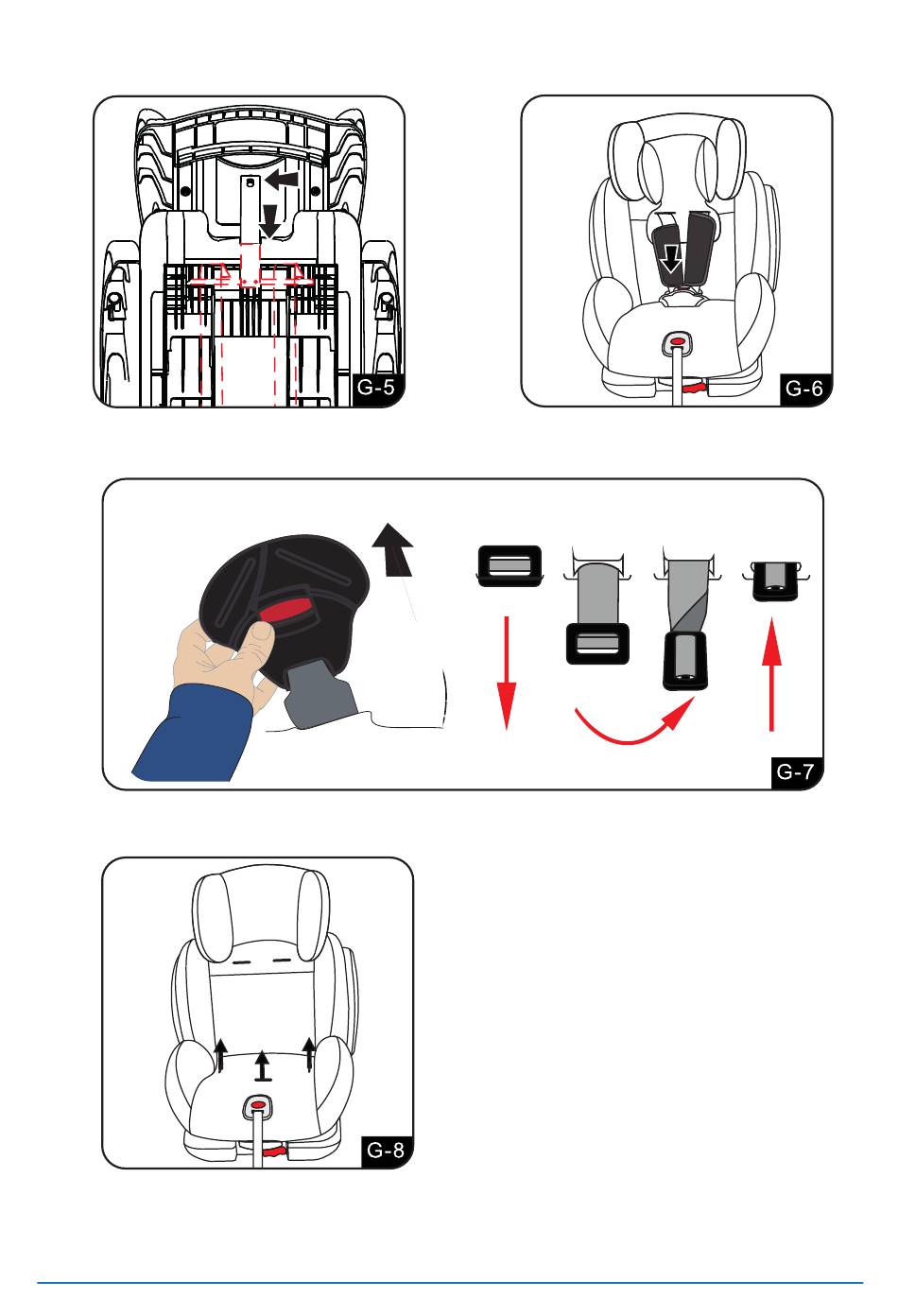 G-5

G-6

G-7

G-8