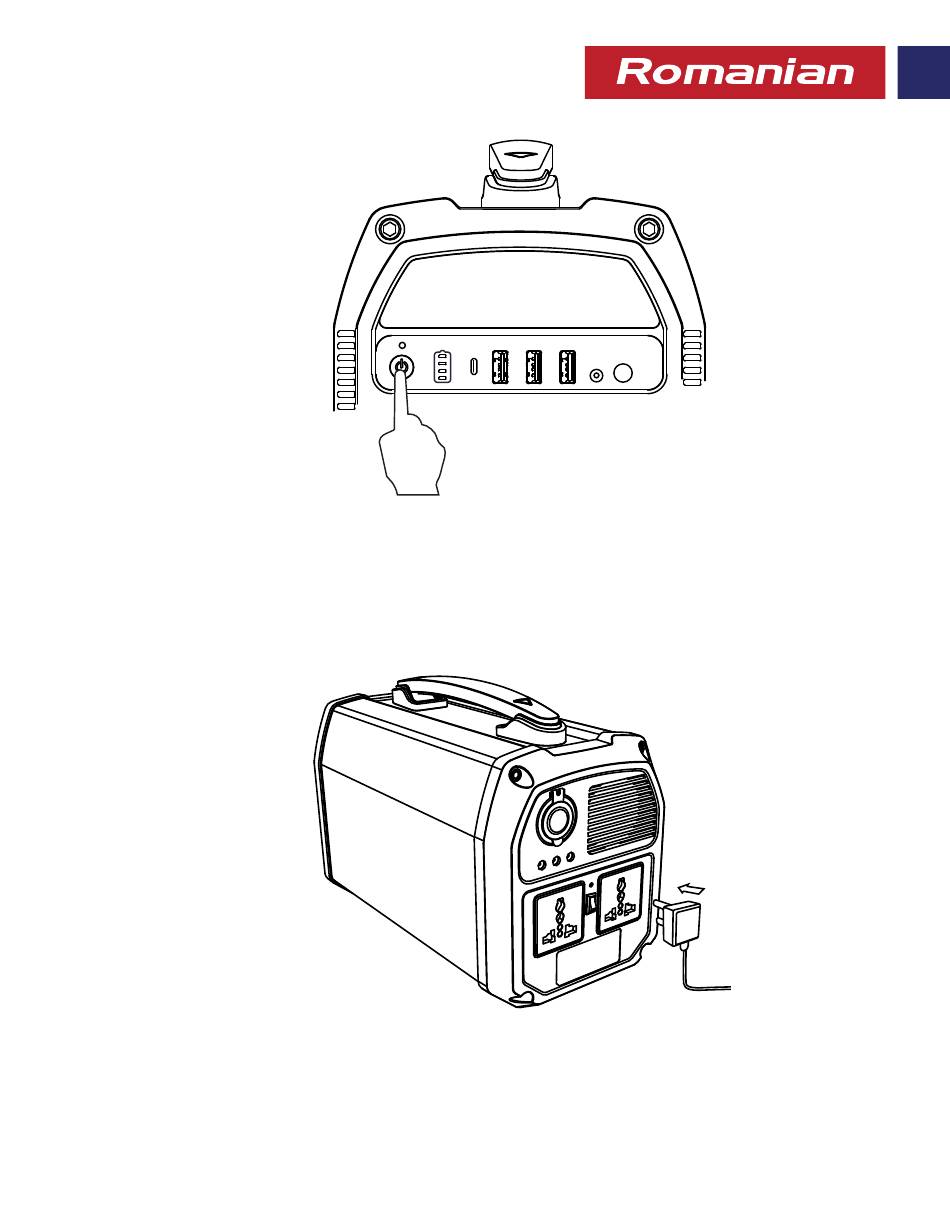 Romanian