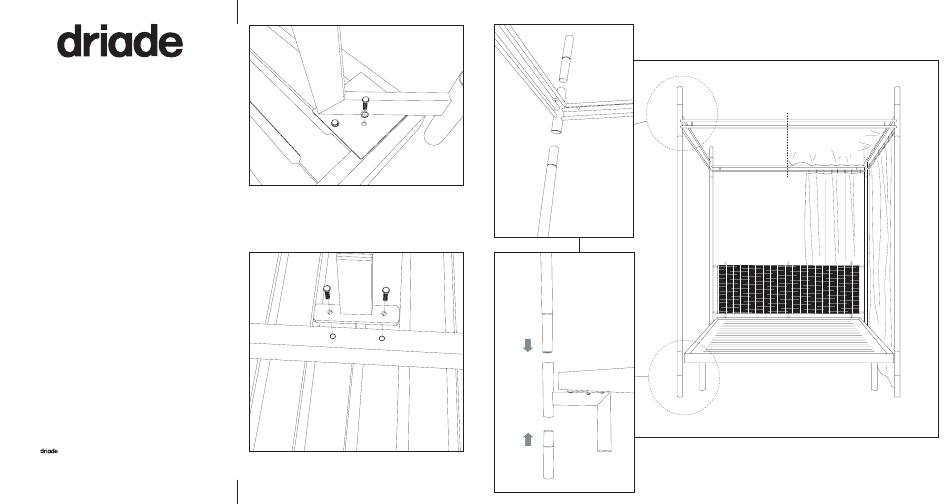 driade

driade