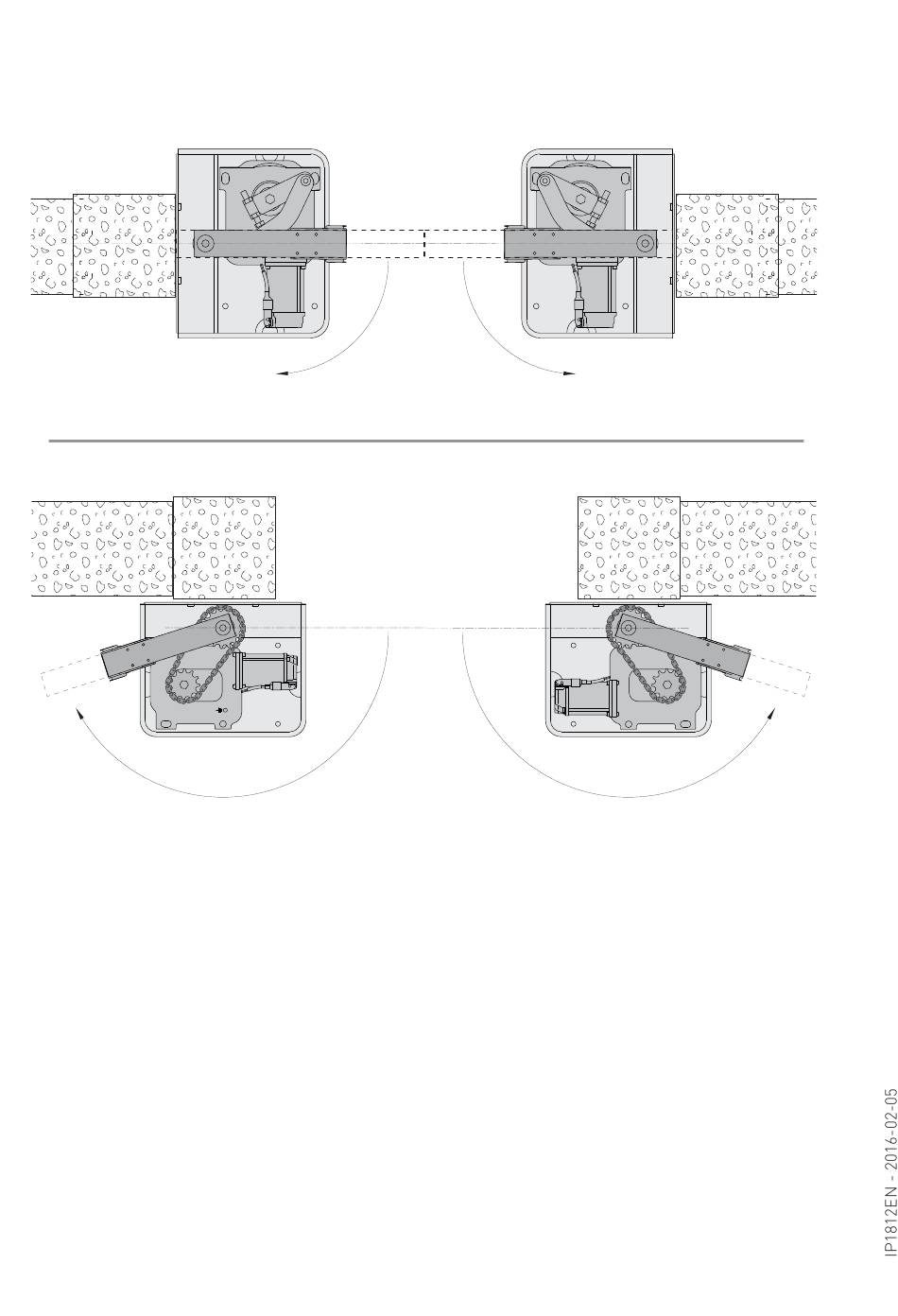 IP1812EN - 2016-02-05