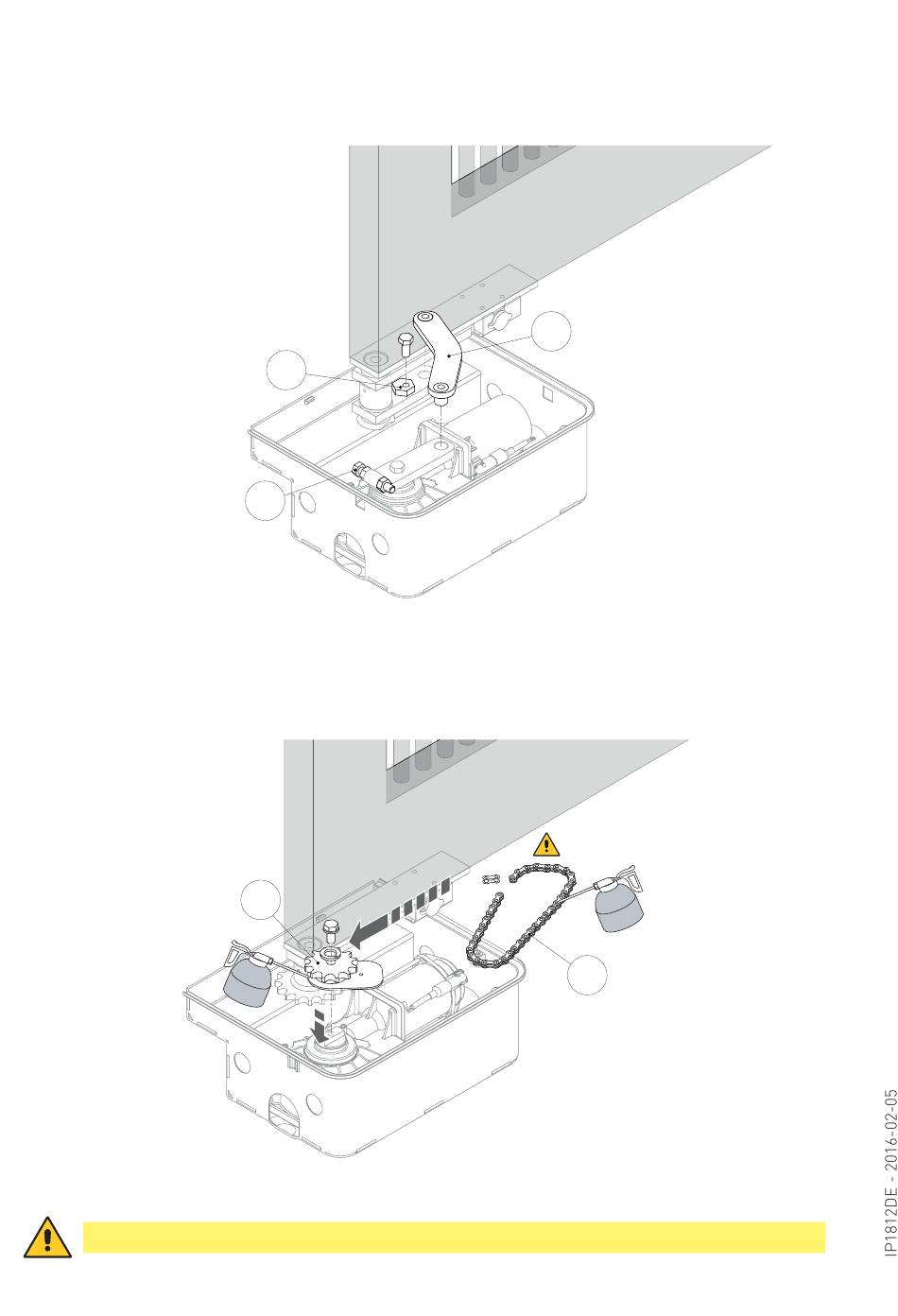 IP1812DE - 2016-02-05