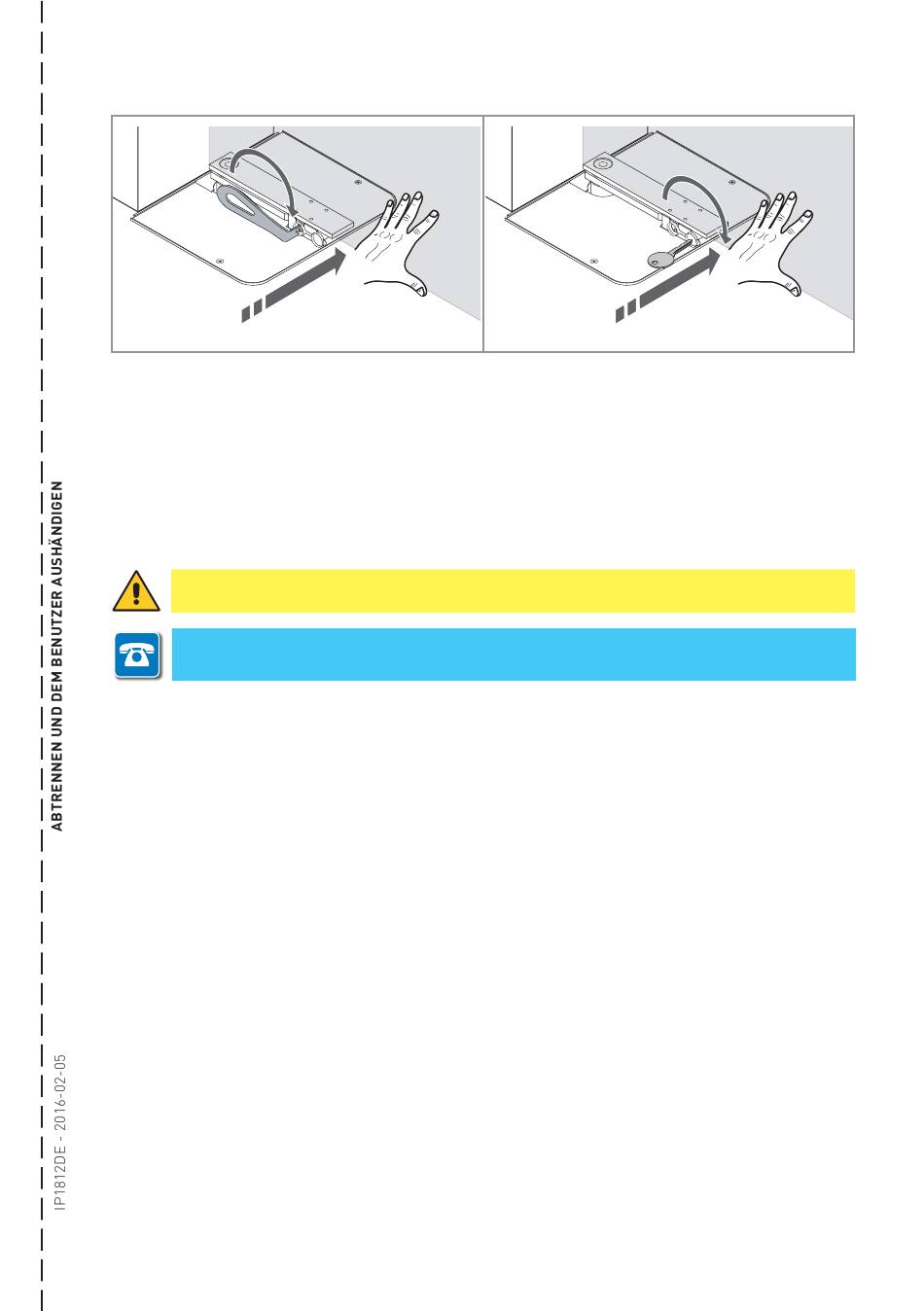 ABTRENNEN UND DEM BENUTZER AUSHÄNDIGEN

IP1812DE - 2016-02-05