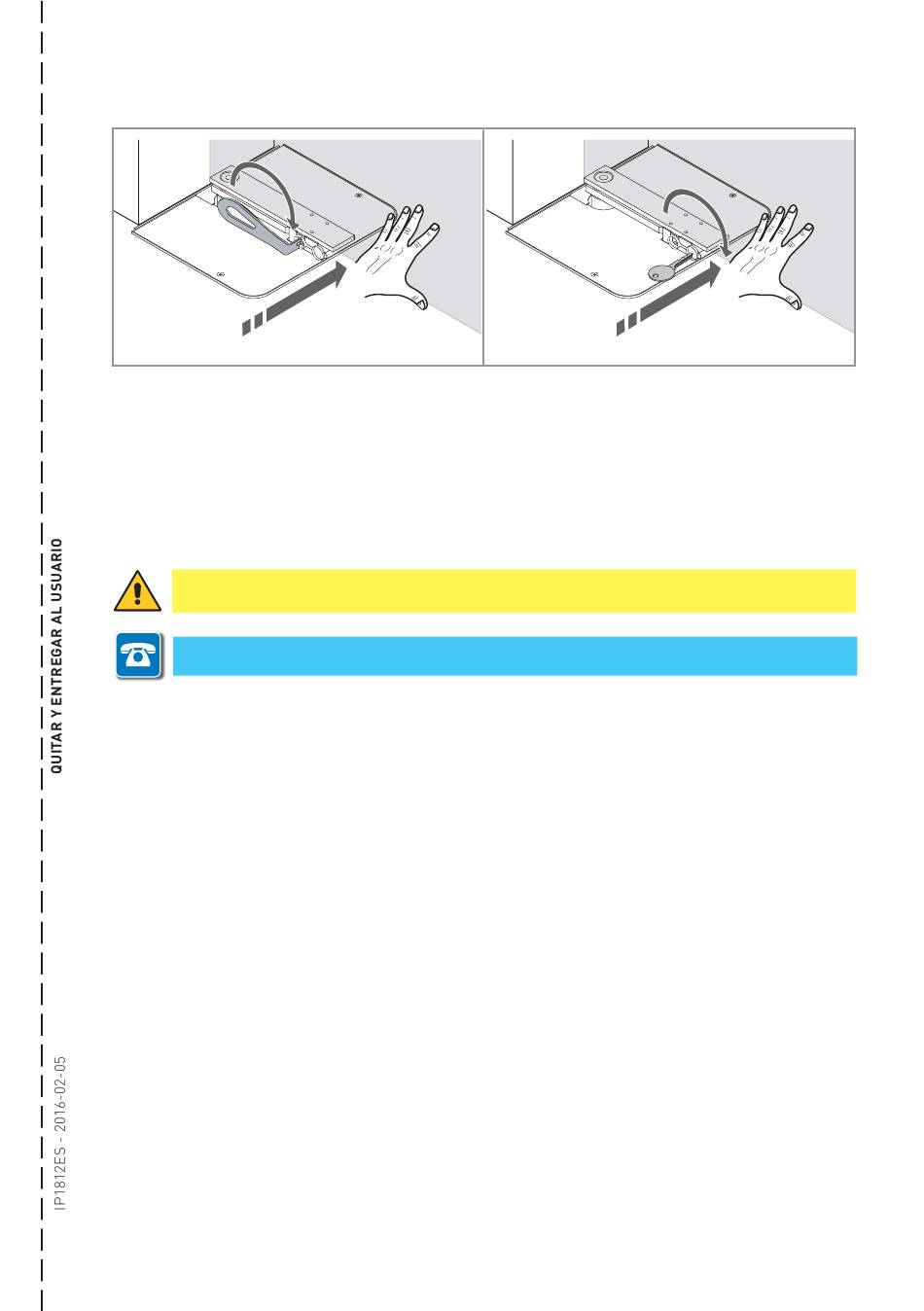 QUITAR Y ENTREGAR AL USUARIO

IP1812ES - 2016-02-05