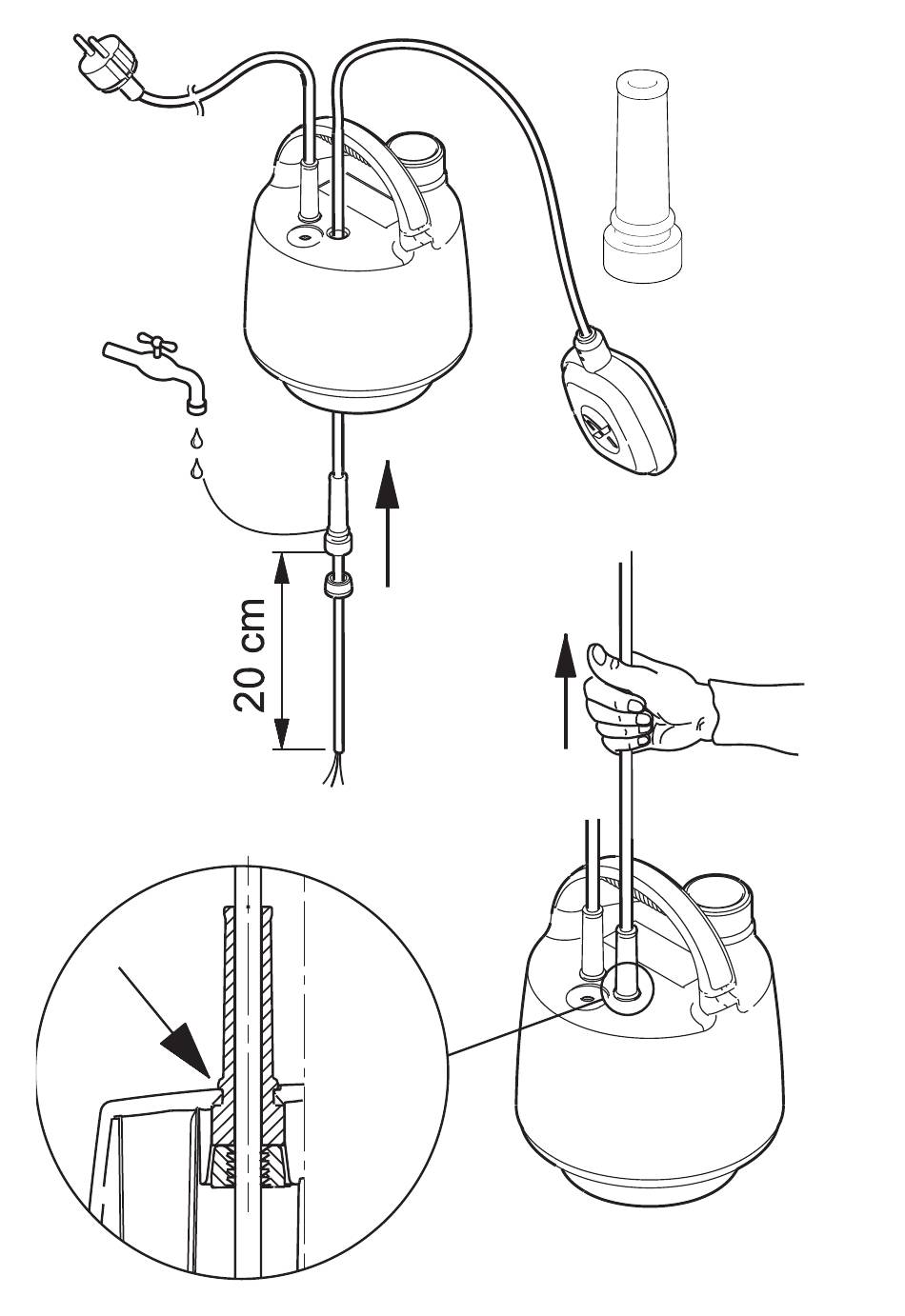 20 cm