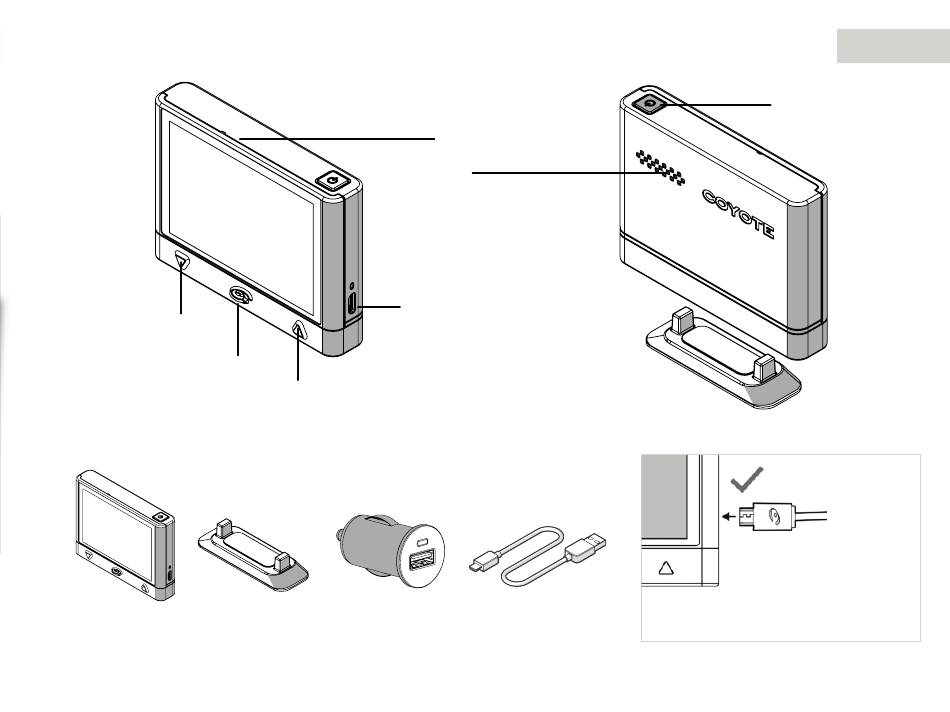 COYOTE