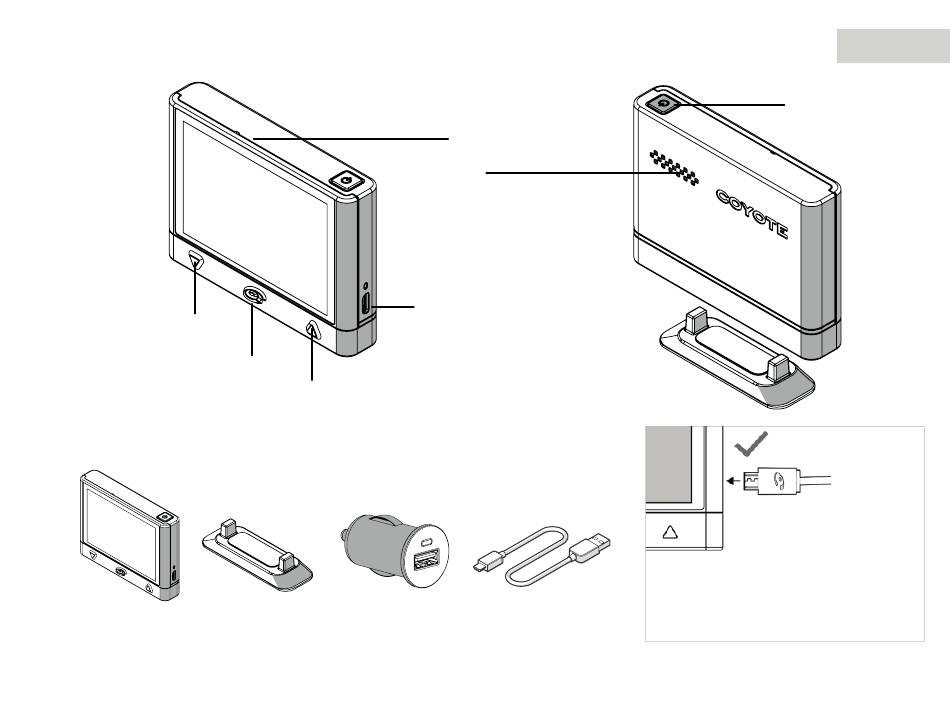 COYOTE