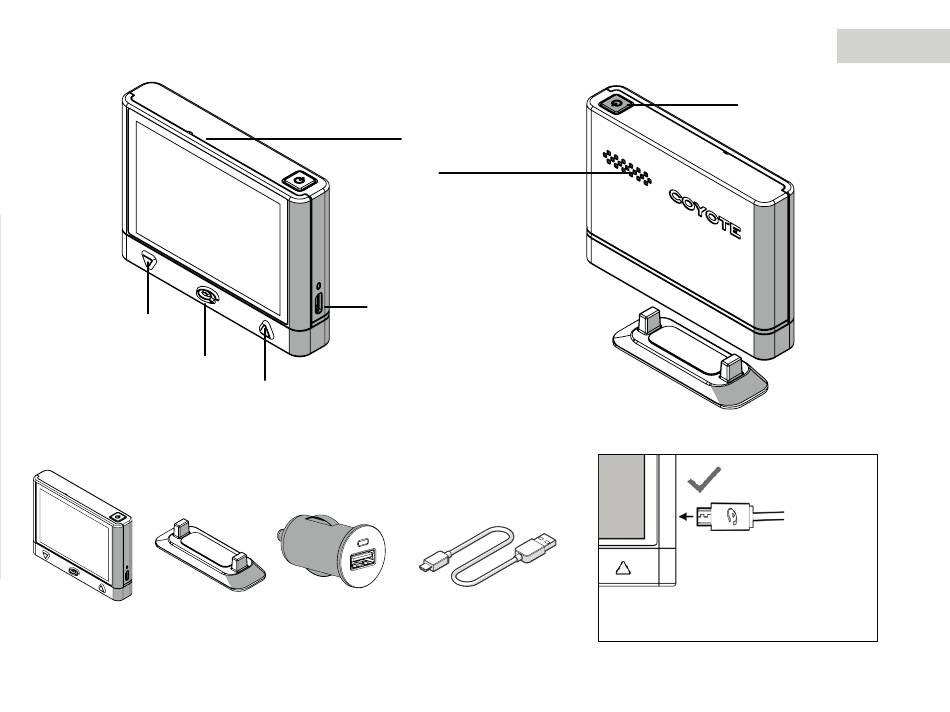 COYOTE