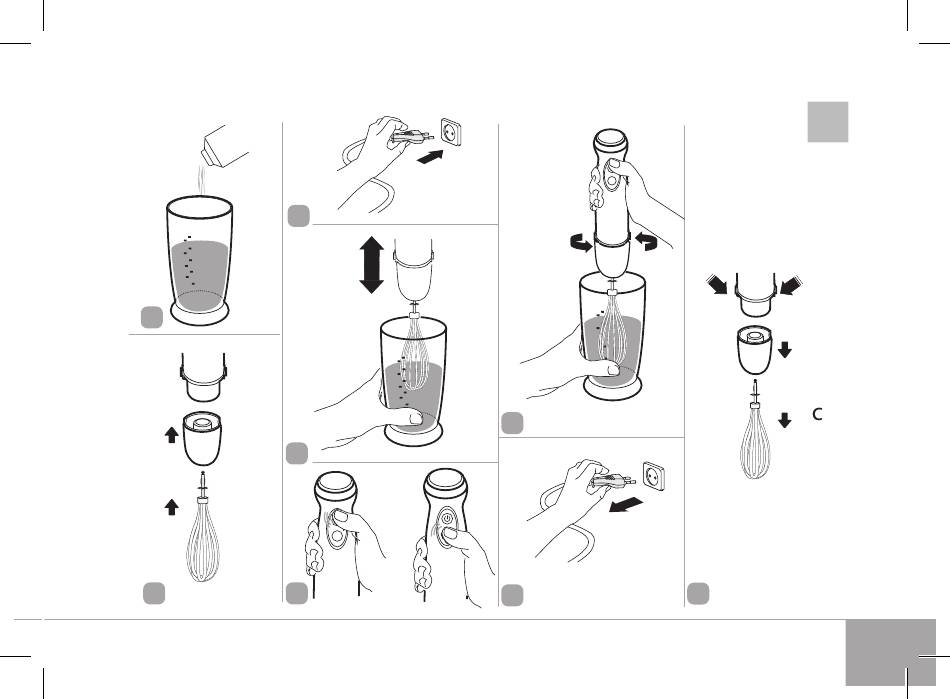 C