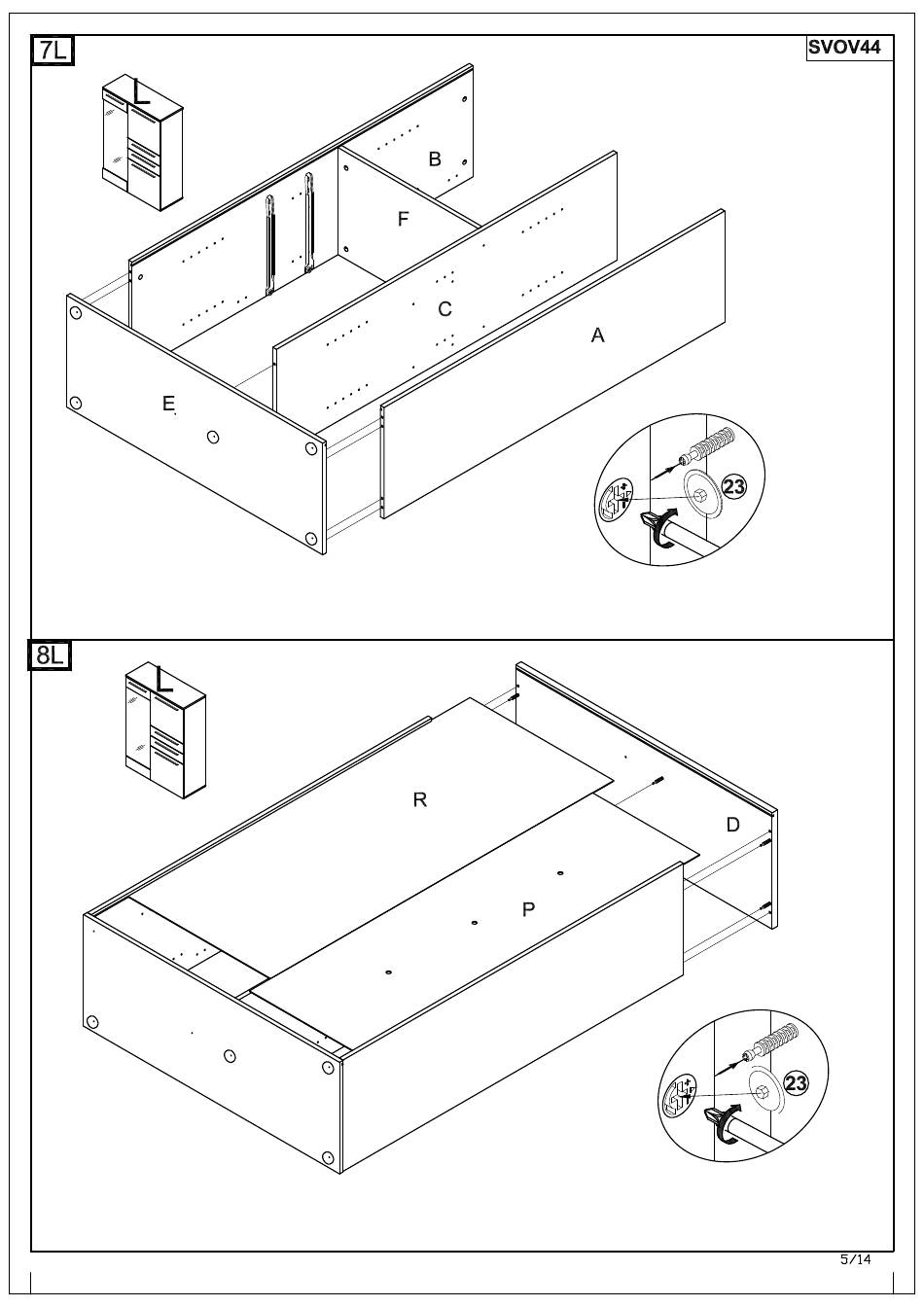 7L

SVOV44

L

B

F

C

A

E

23

8L

L

R

D

P

23

5/14