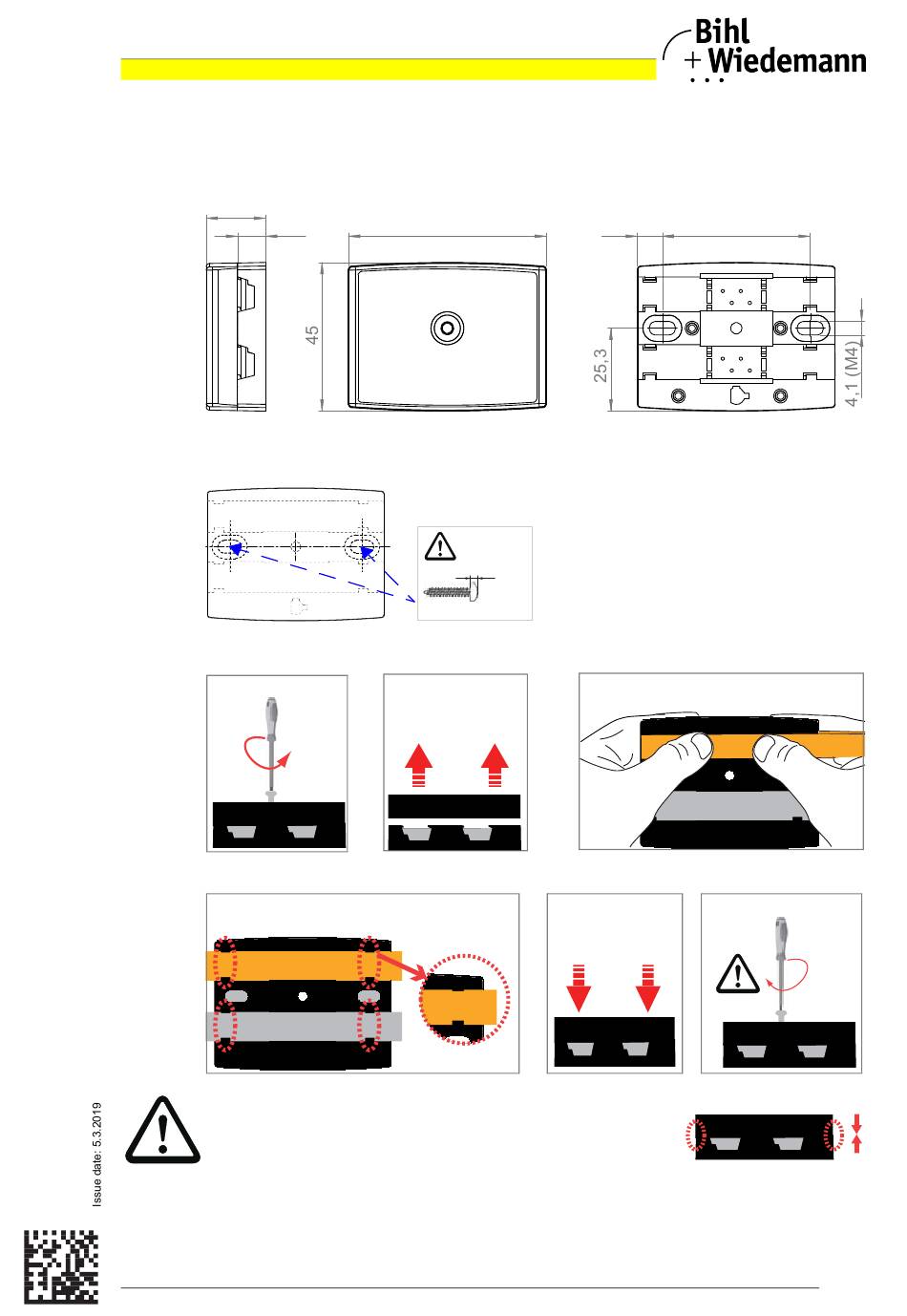 Bihl
+ Wiedemann

45

25,3

4,1 (M4)

Issue date: 5.3.2019