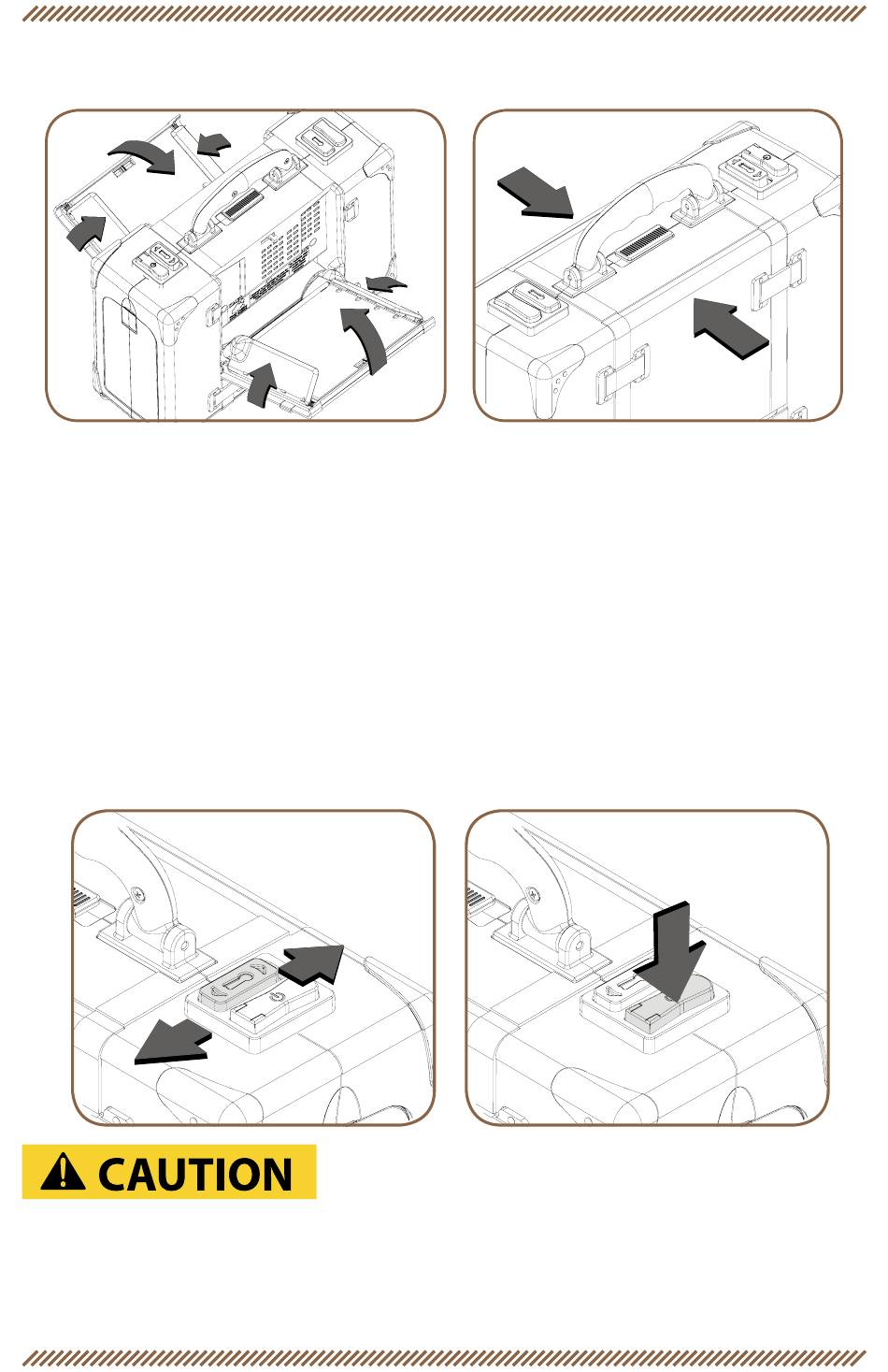 CAUTION