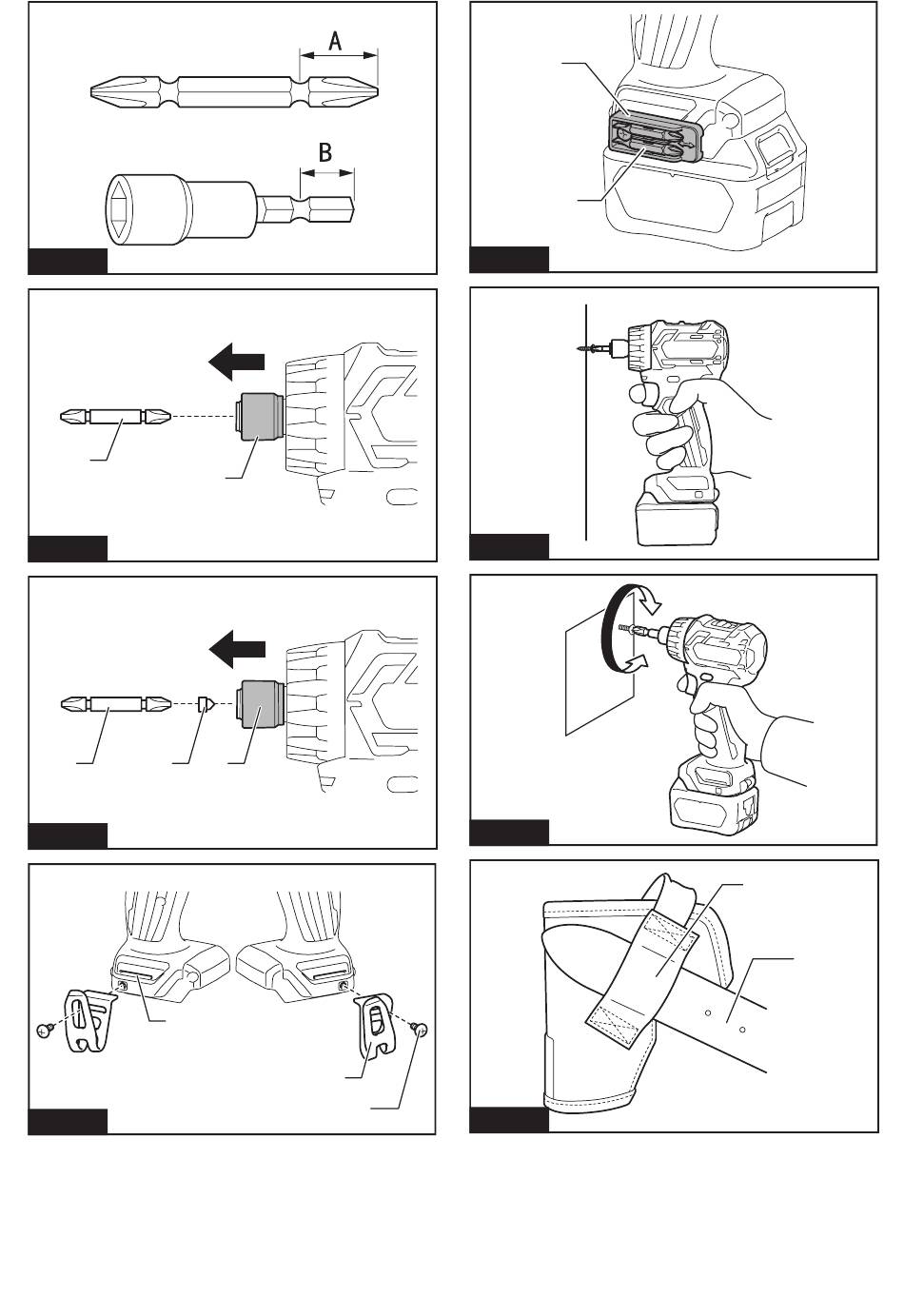 A

B