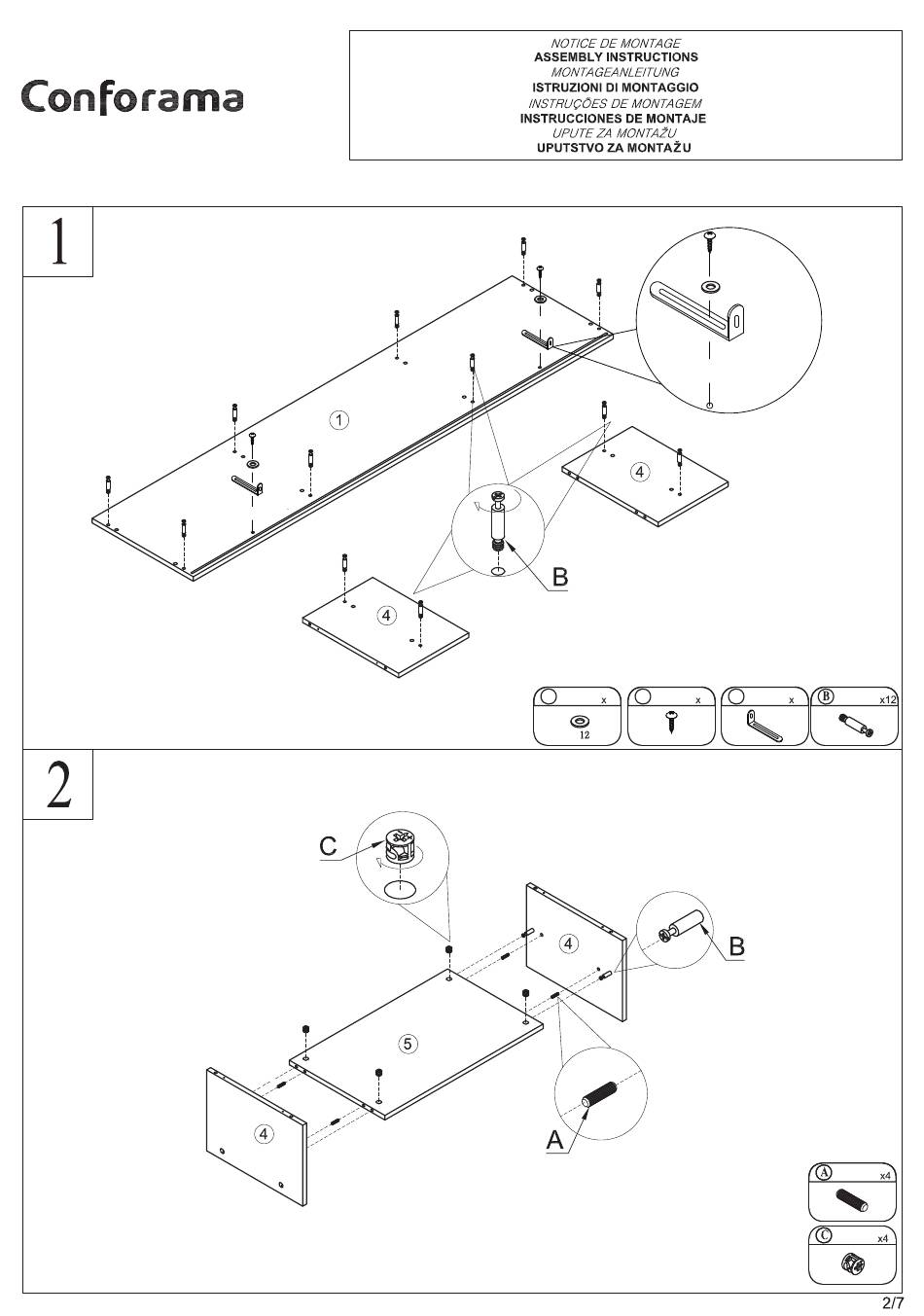 Conforama

NOTICE DE MONTAGE
ASSEMBLY INSTRUCTIONS
MONTAGEANLEITUNG
ISTRUZIONI DI MONTAGGIO
INSTRUÇÕES DE MONTAGEM
INSTRUCCIONES DE MONTAJE
UPUTE ZA MONTAŽU
UPUTSTVO ZA MONTAŽU

1

1

4

4

B

x
12

x

x

B x12

2

C

4

B

5

4

A

A x4

C x4

2/7