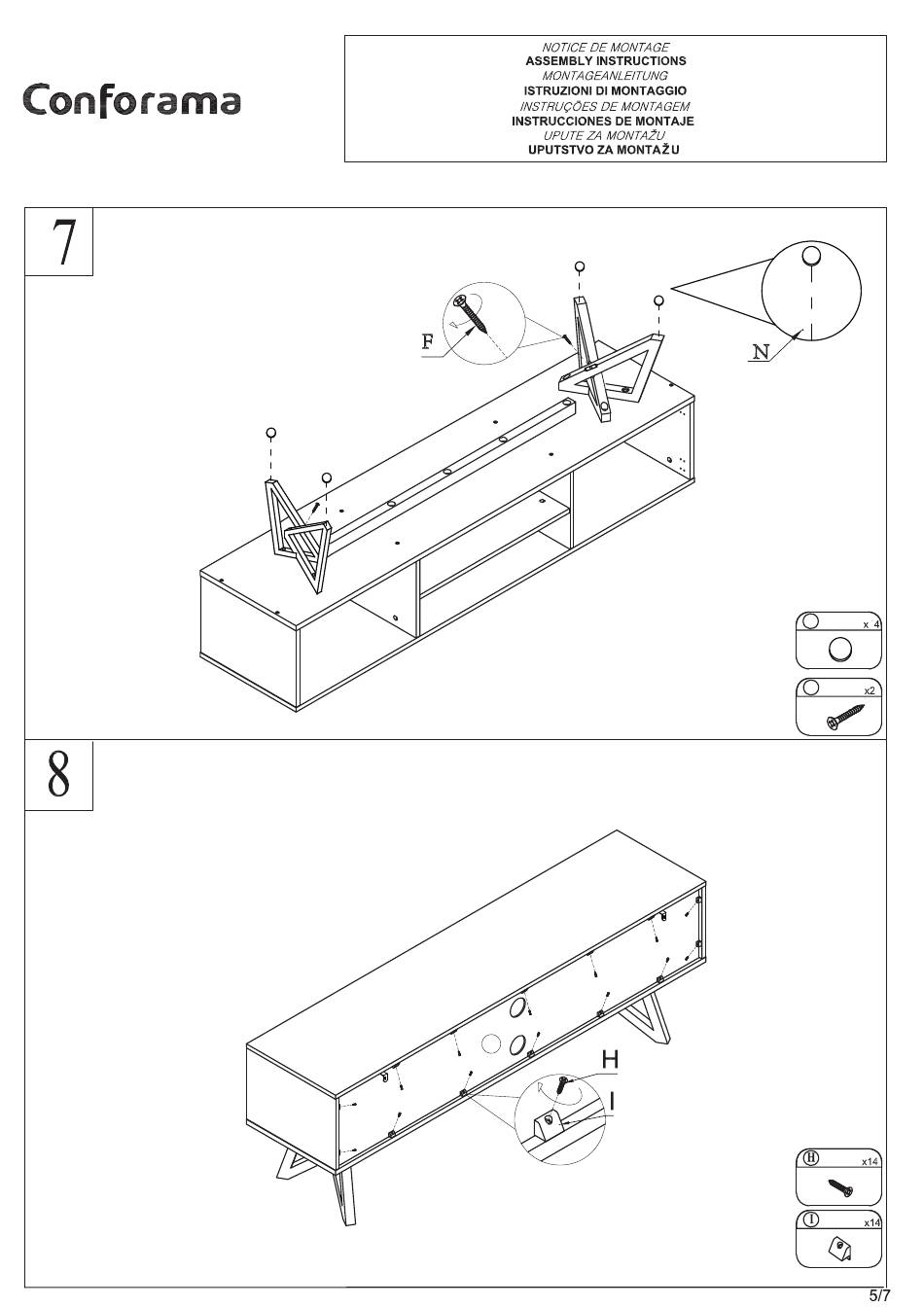 Conforama

NOTICE DE MONTAGE
ASSEMBLY INSTRUCTIONS
MONTAGEANLEITUNG
ISTRUZIONI DI MONTAGGIO
INSTRUÇÕES DE MONTAGEM
INSTRUCCIONES DE MONTAJE
UPUTE ZA MONTAŽU
UPUTSTVO ZA MONTAŽU

7

F

N

x 4

x2

8

H

I

H x14

I x14

5/7