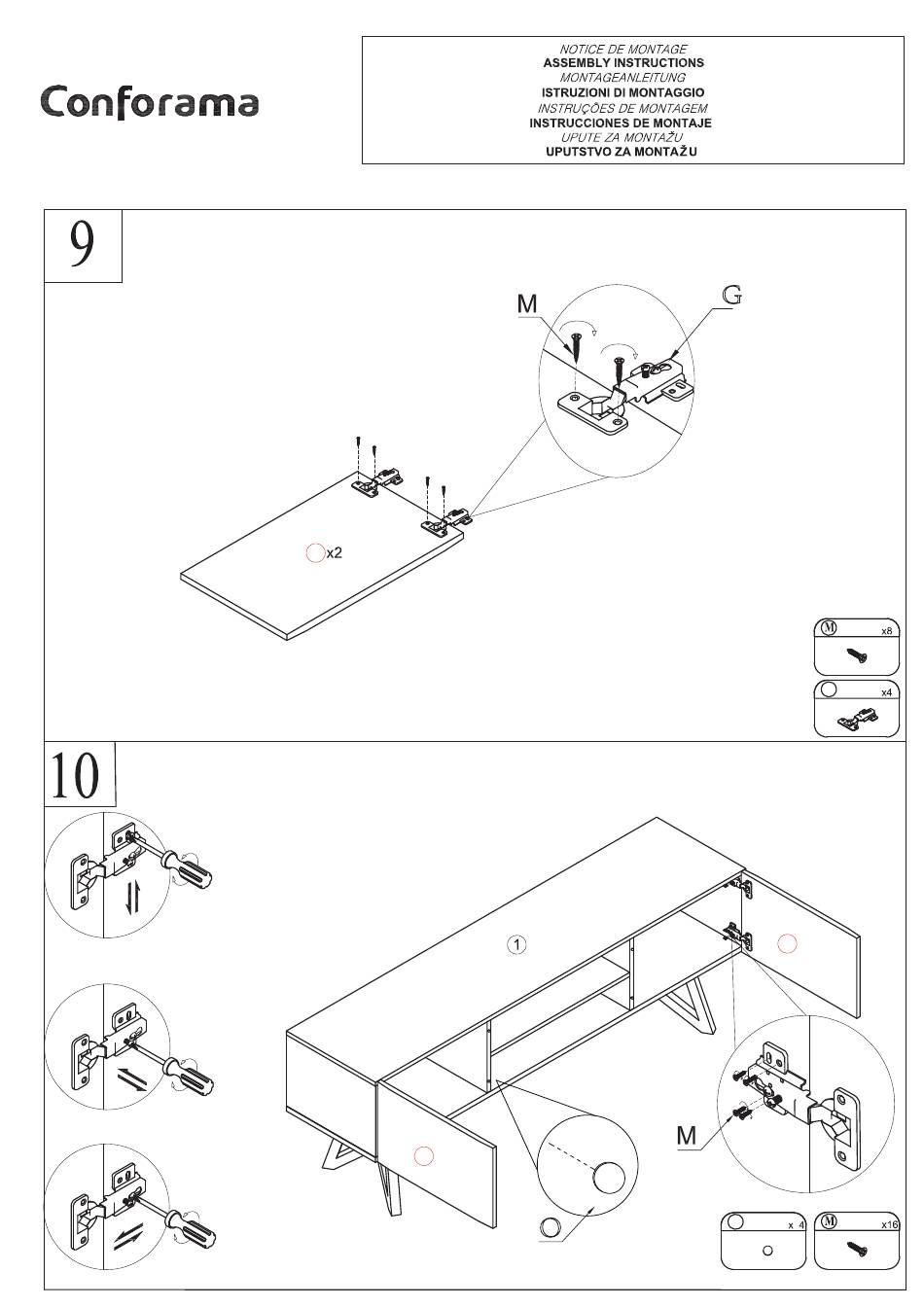 Conforama

NOTICE DE MONTAGE
ASSEMBLY INSTRUCTIONS
MONTAGEANLEITUNG
ISTRUZIONI DI MONTAGGIO
INSTRUÇÕES DE MONTAGEM
INSTRUCCIONES DE MONTAJE
UPUTE ZA MONTAŽU
UPUTSTVO ZA MONTAŽU

9

M
G

x2

M x8

x4

10

1

M

x 4

M x16