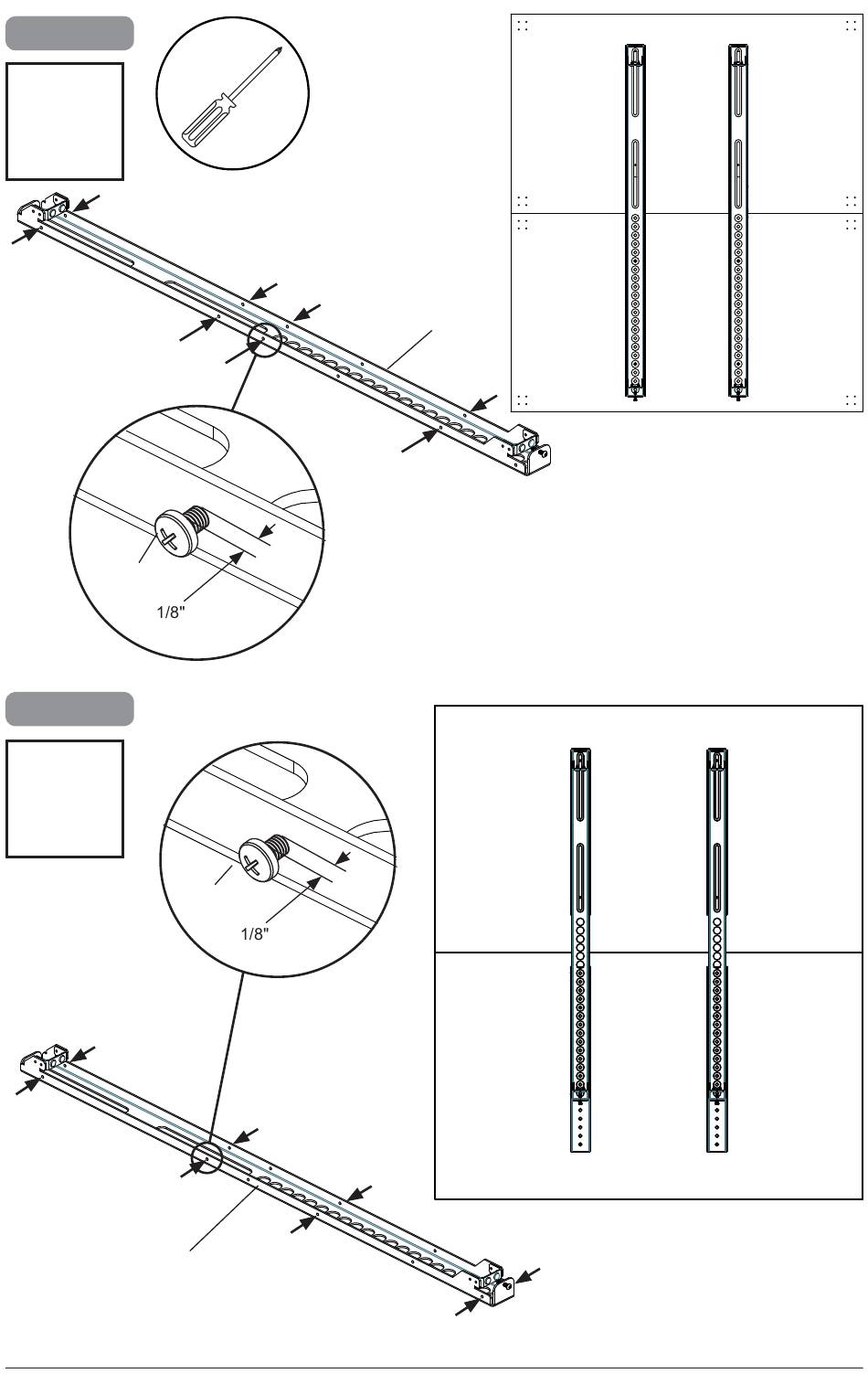 1/8"

1/8"