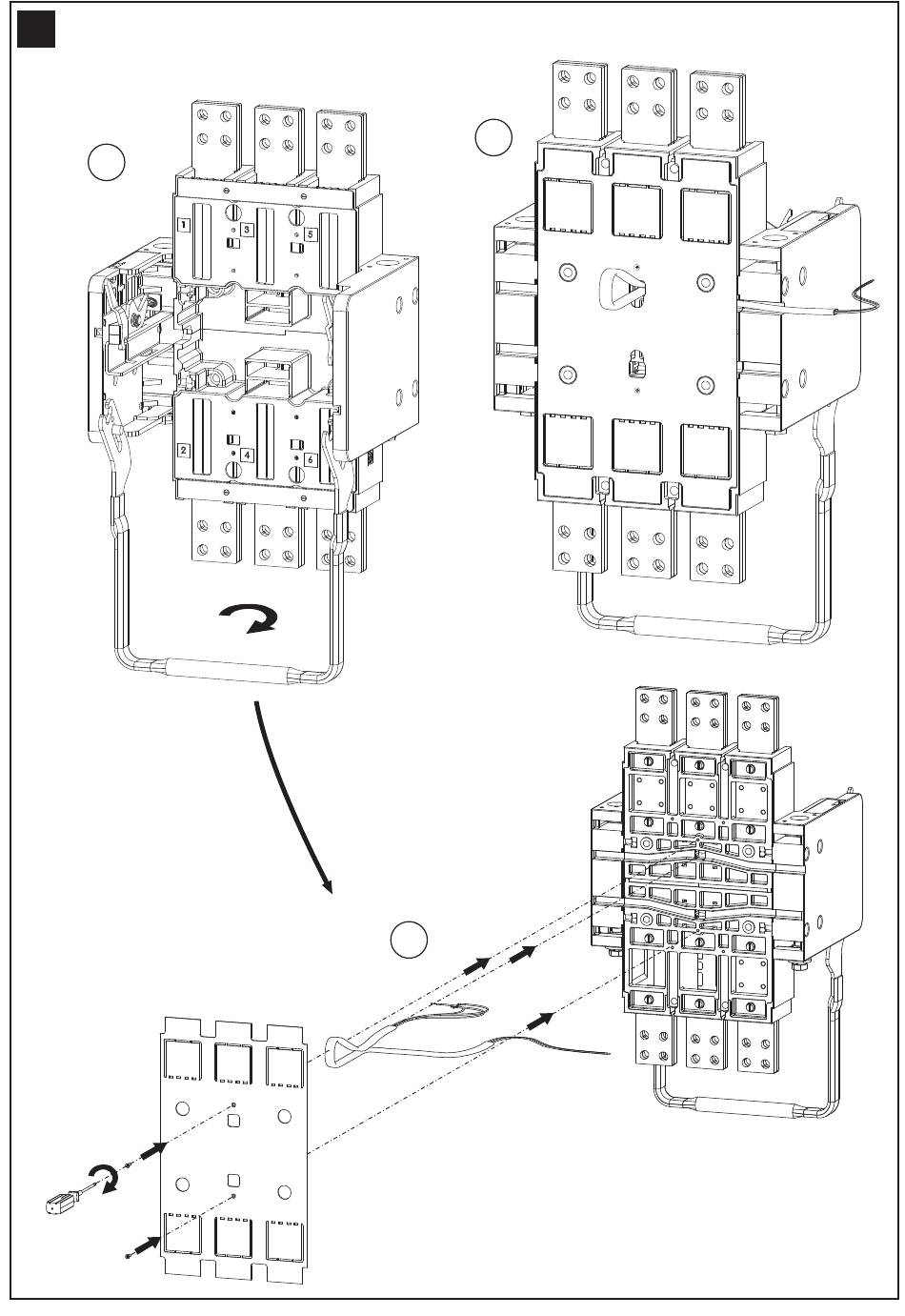 1
3
5
2
4
6