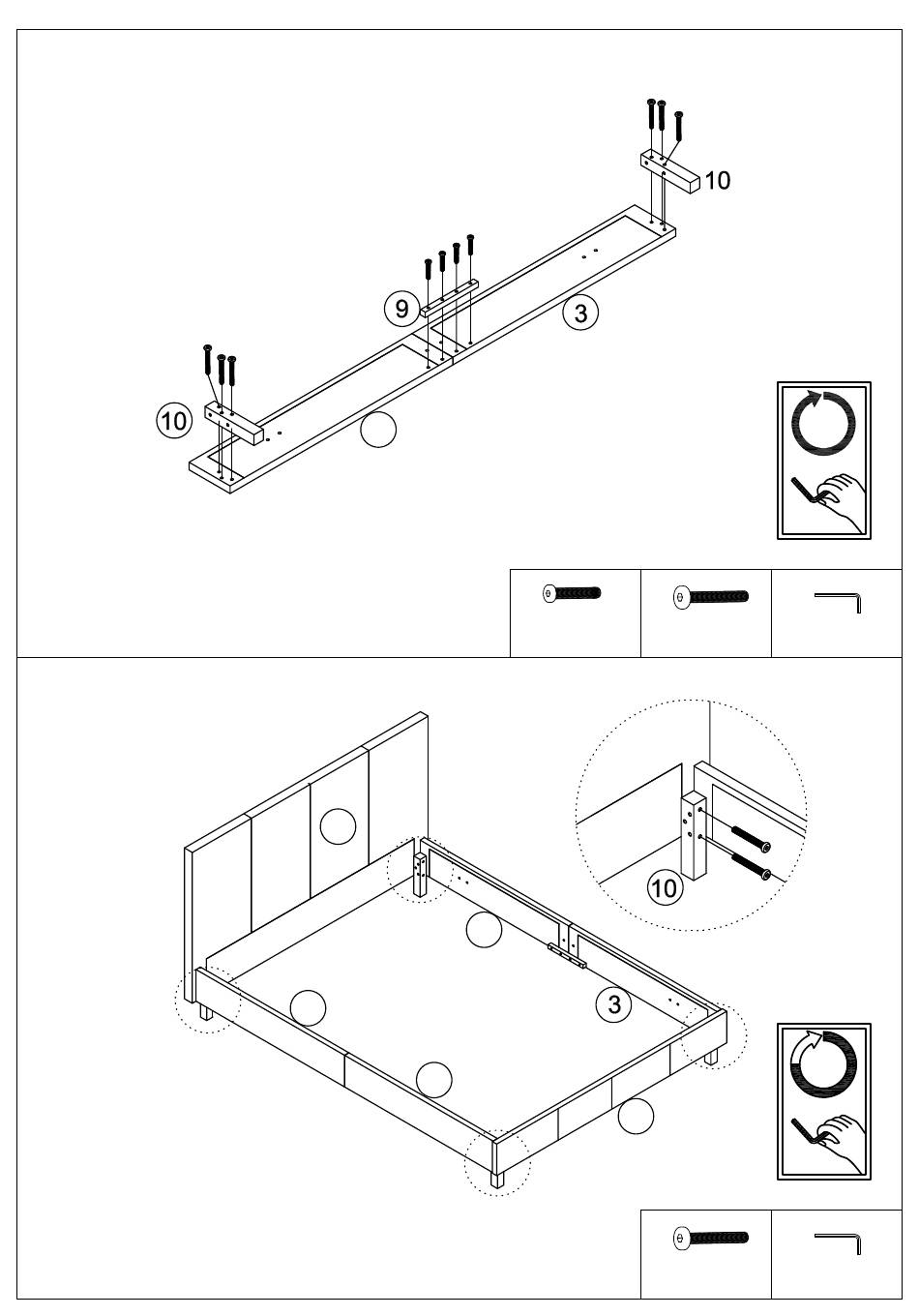 10
9
3
10
10
3