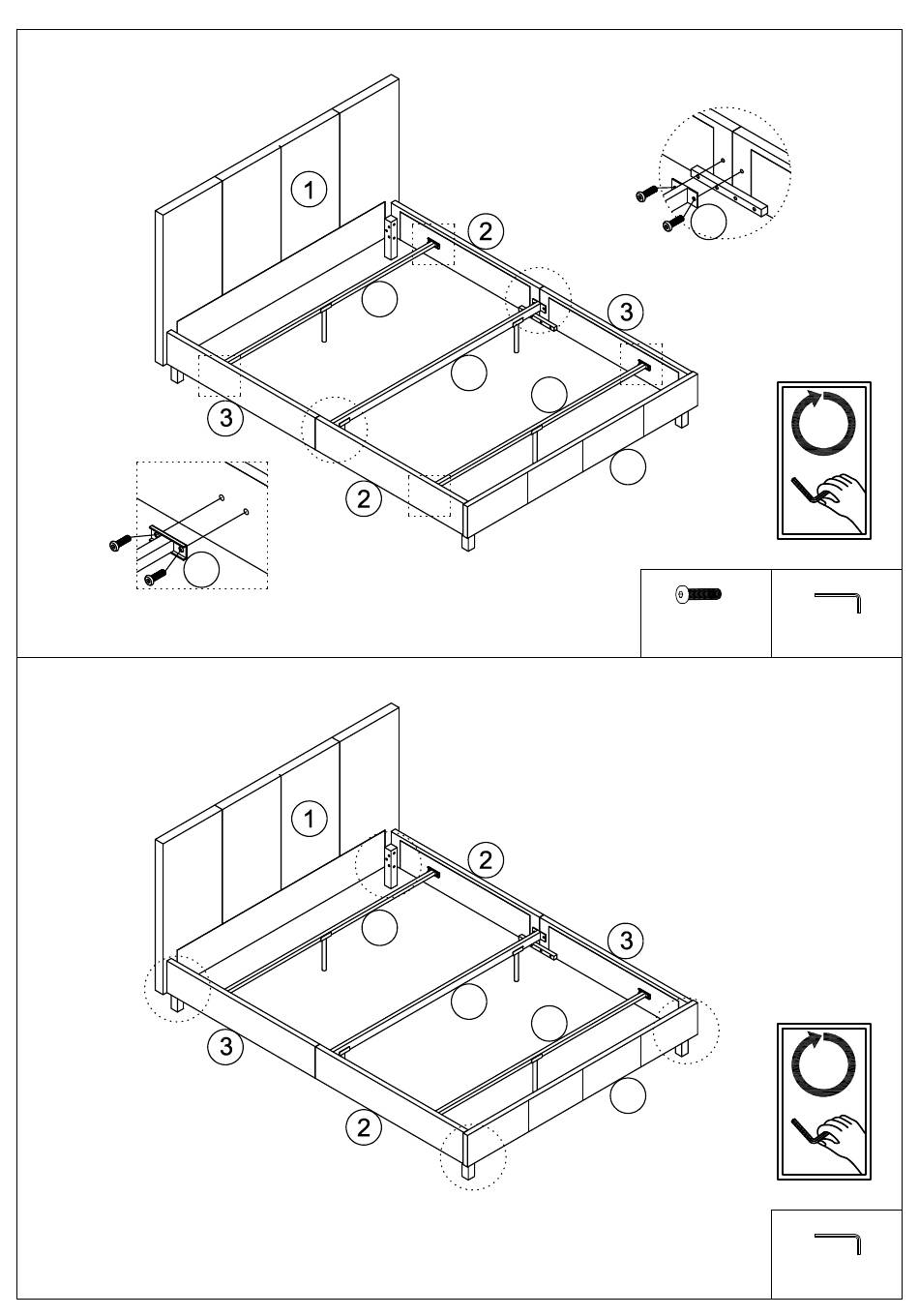 1
2
3
3
2

1
2
3
3
2