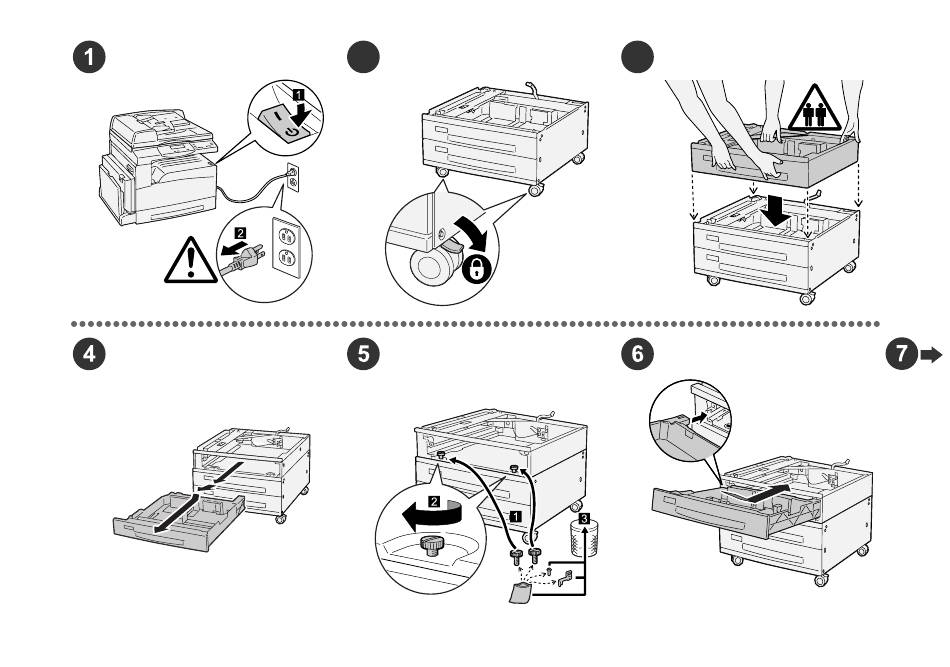 1

1

2

4

5

2

1

3

6

7