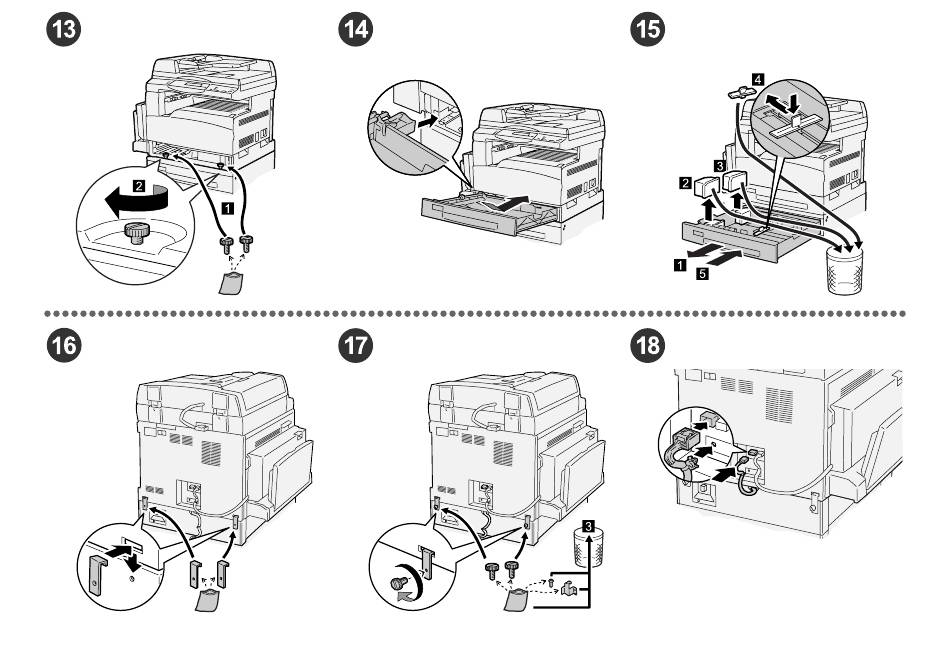 13
2
1
14
15
4
3
2
1
5
16
17
3
18