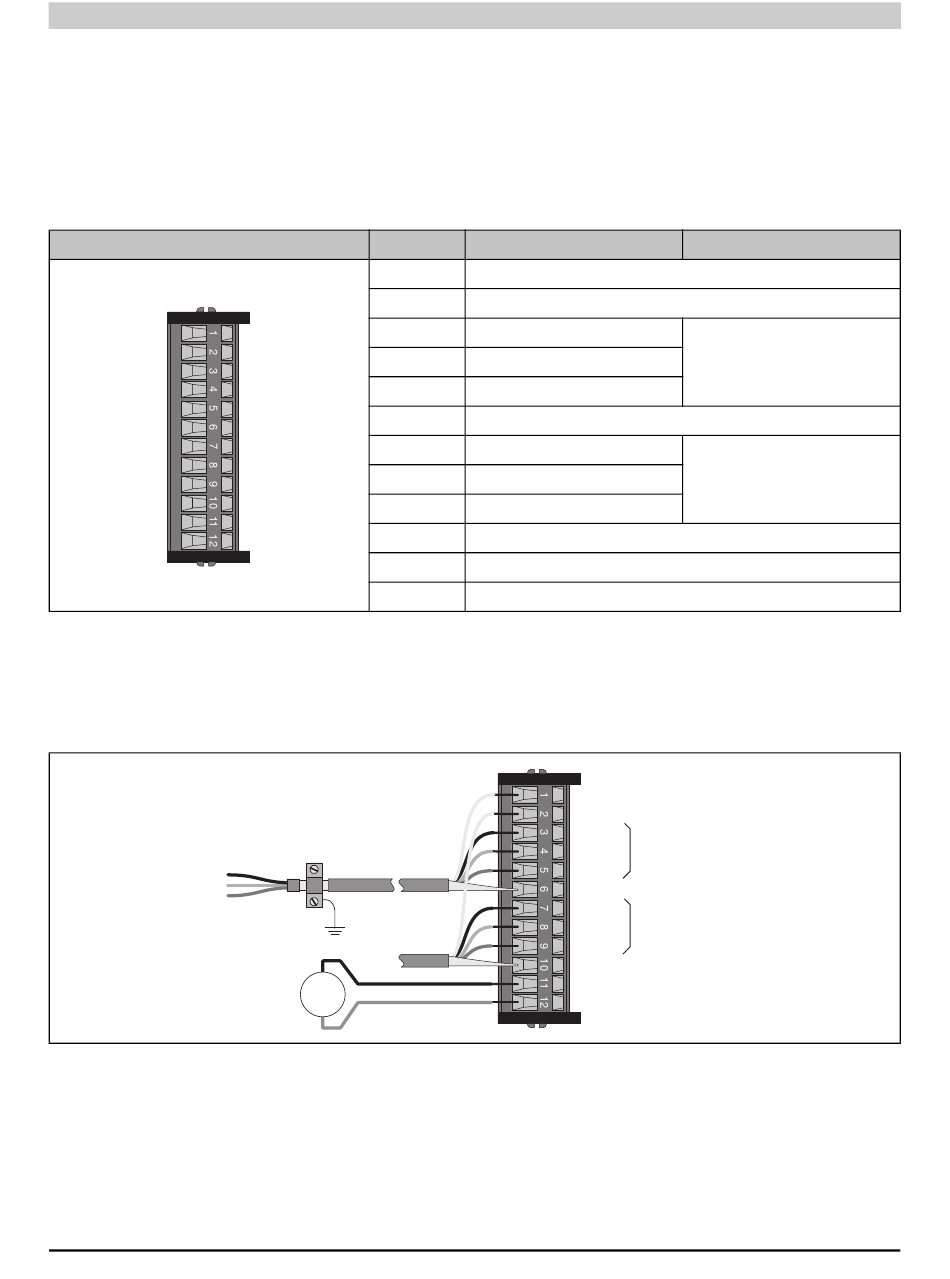 1 2 3 4 5 6 7 8 9 10 11 12

1 2 3 4 5 6 7 8 9 10 11 12