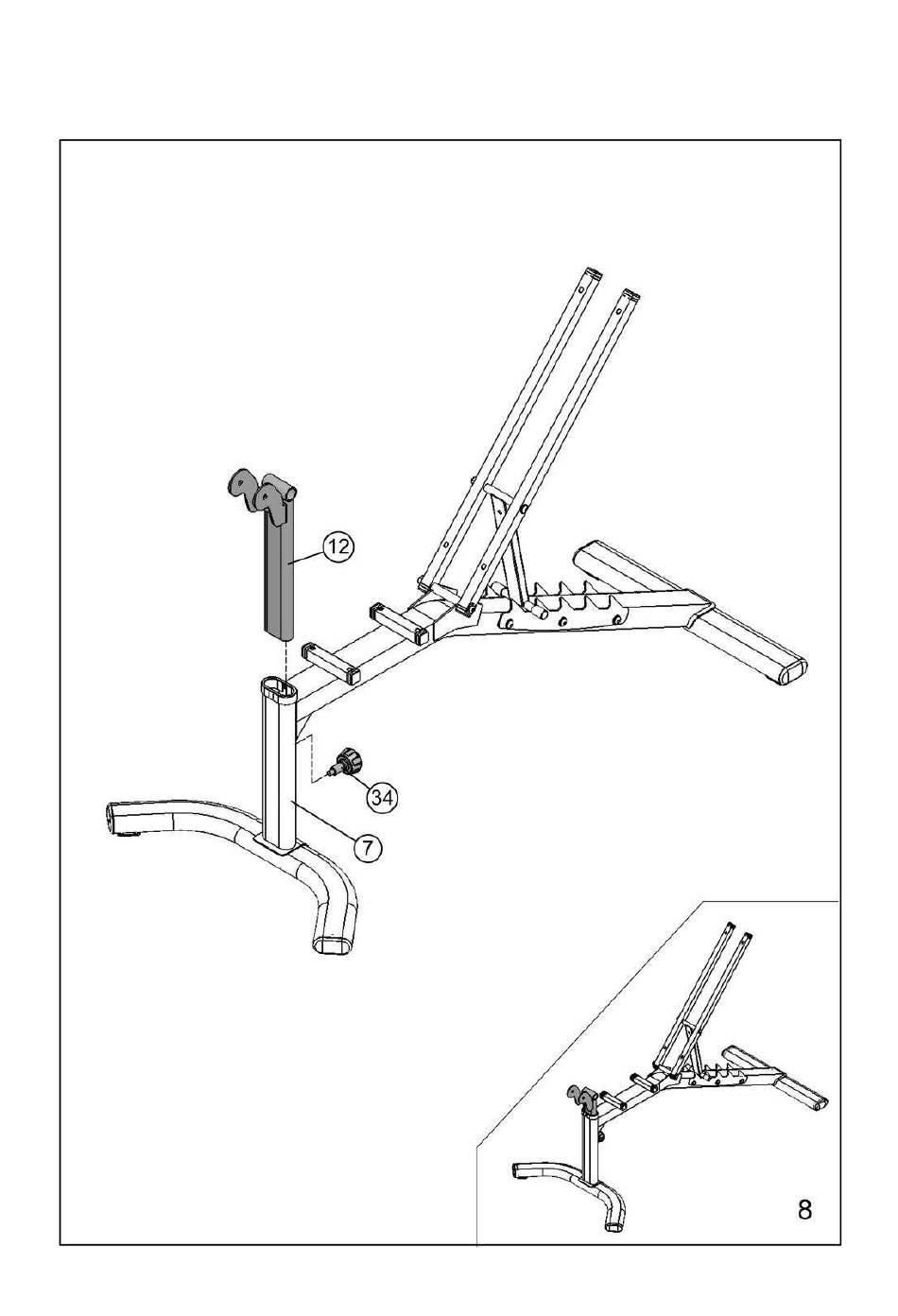 12

34

7

8