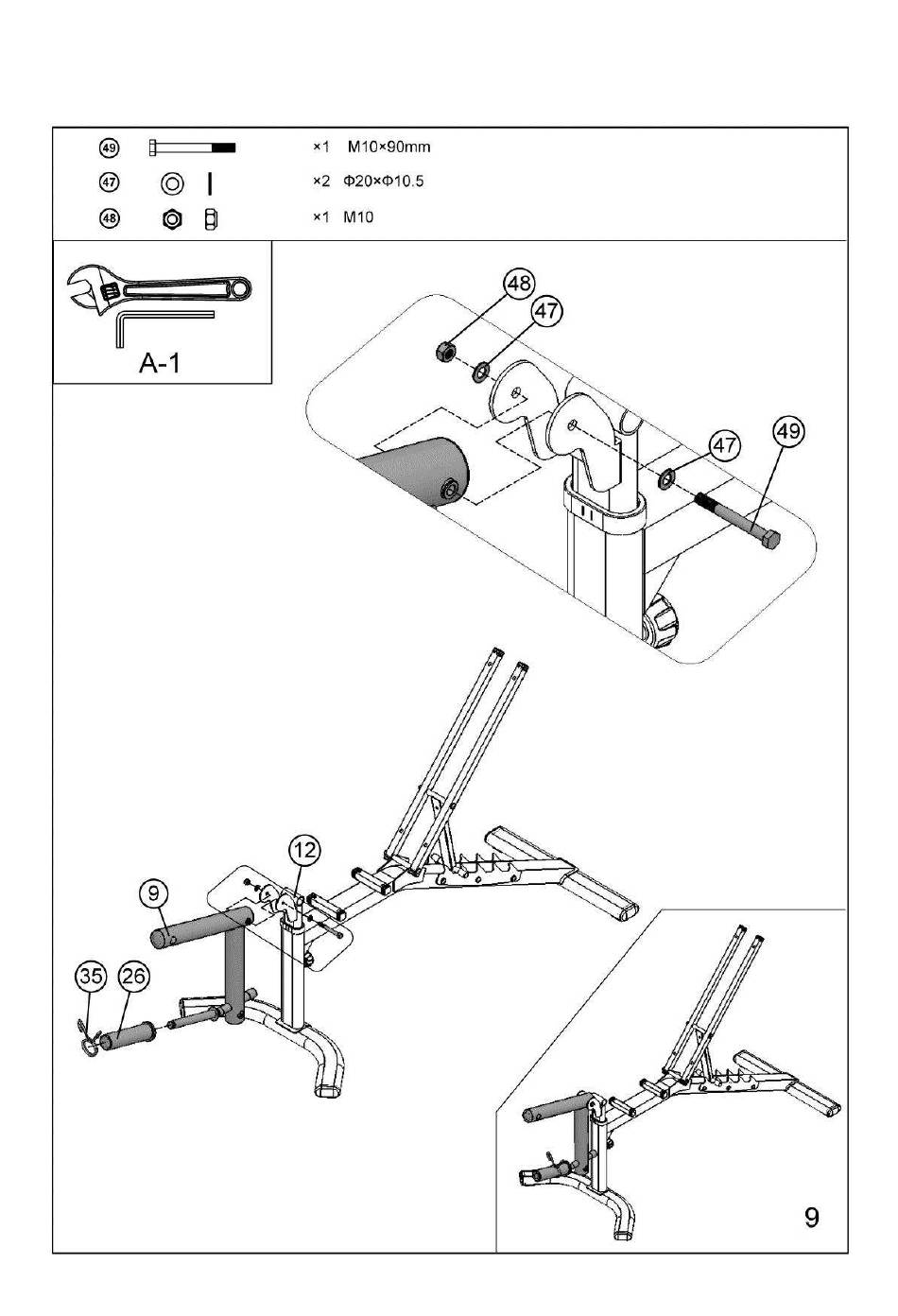 49 ×1 M10×90mm
47 ×2 Φ20×Φ10.5
48 ×1 M10

A-1

48
47
47
49

12
9
35
26

9