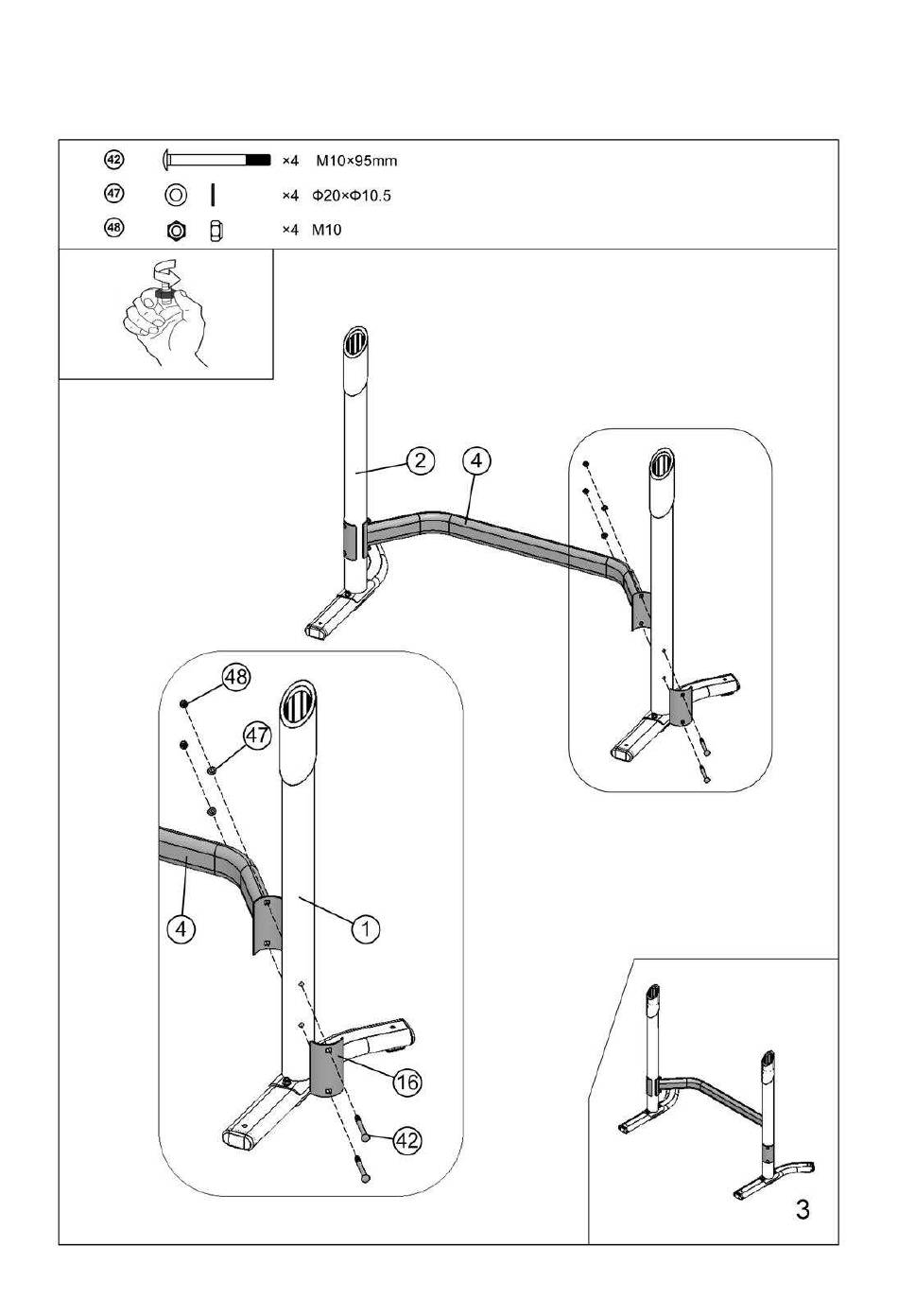 42 ×4 M10×95mm

47 ×4 Φ20×Φ10.5

48 ×4 M10

2

4

48

47

4

1

16

42

3