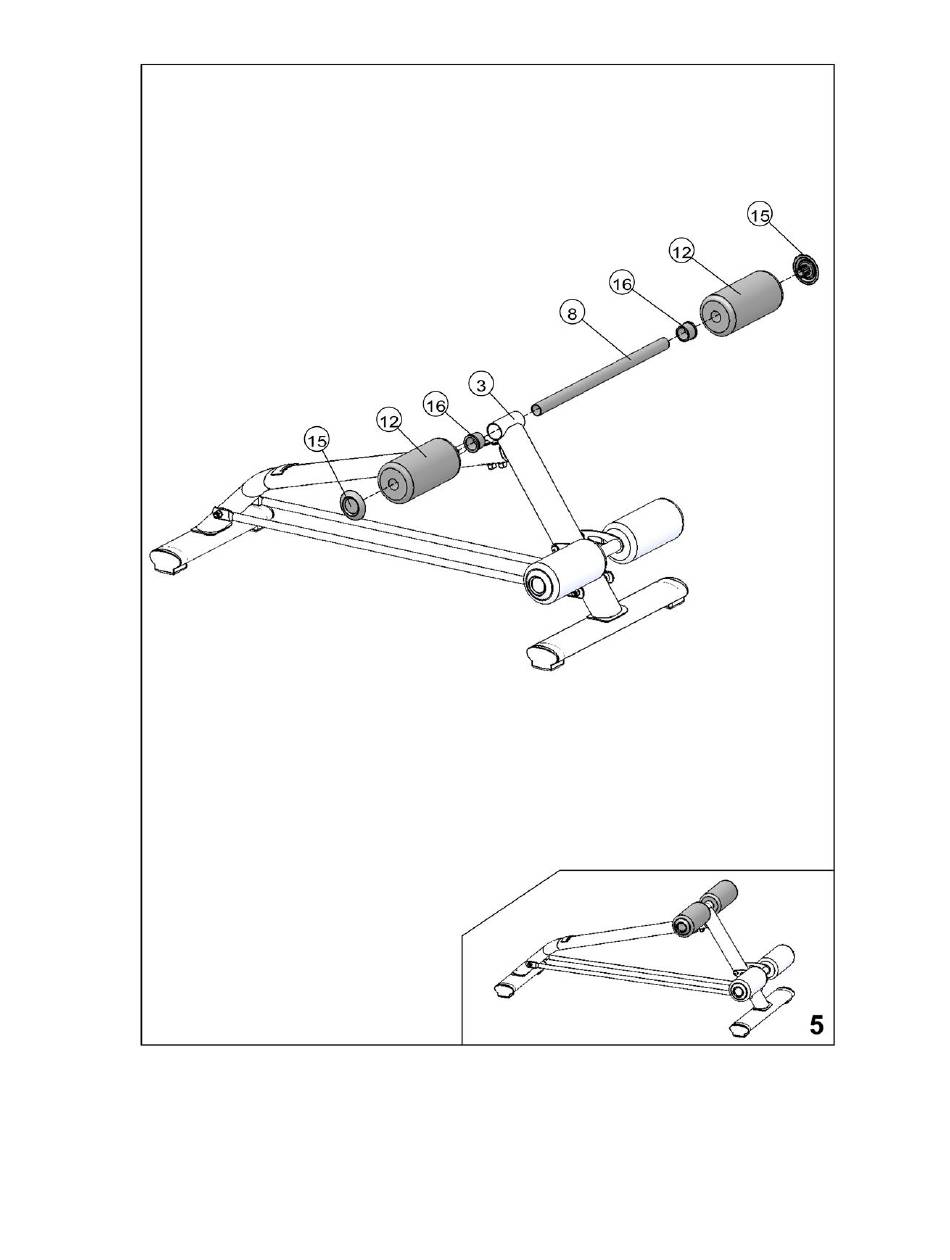 15
12
16
8
3
16
12
15
5