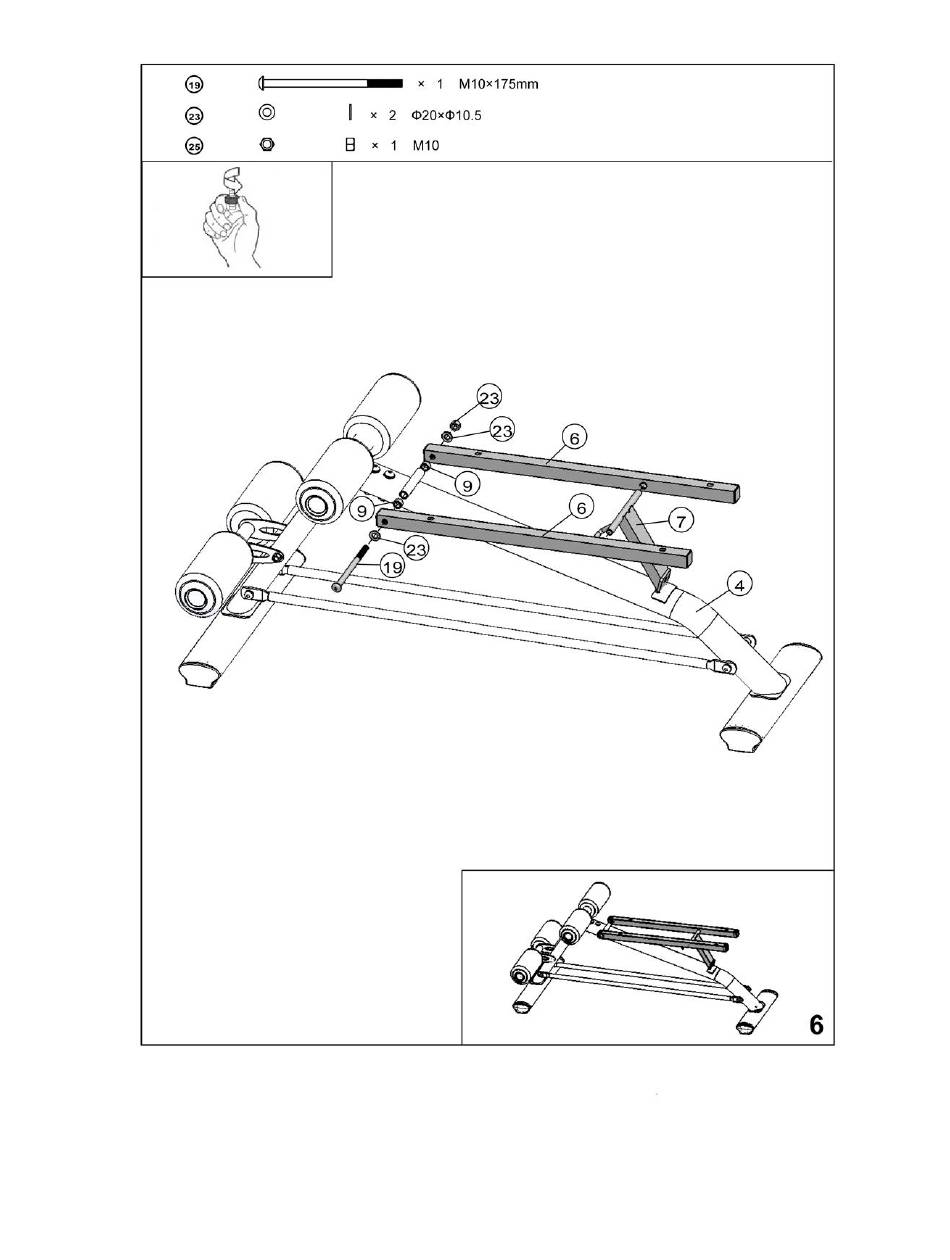 19 × 1 M10×175mm

23 × 2 Φ20×Φ10.5

25 × 1 M10

23

23

6

9

9

6

7

23

19

4

6