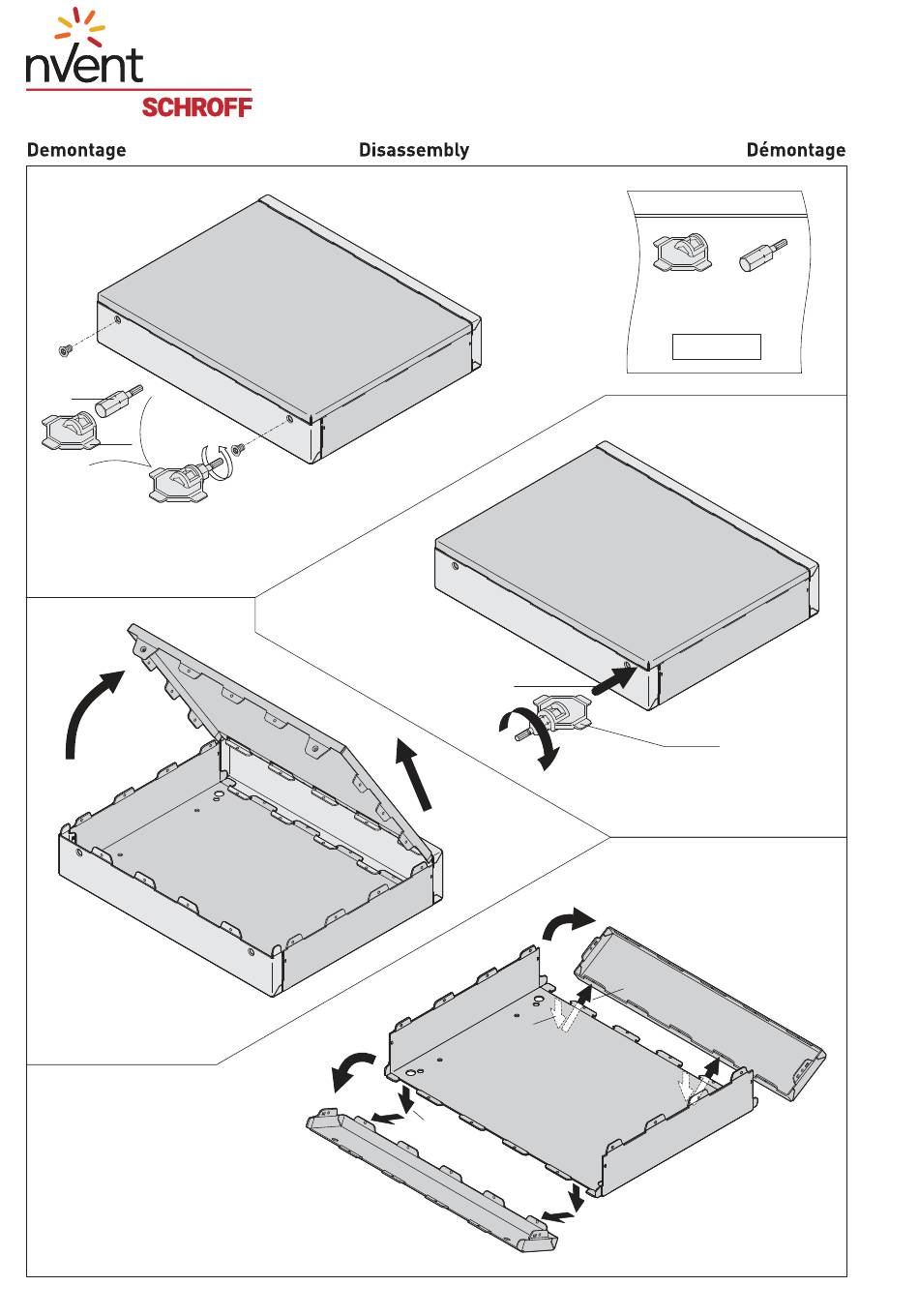 nVent
SCHROFF

Demontage

Disassembly

Démontage