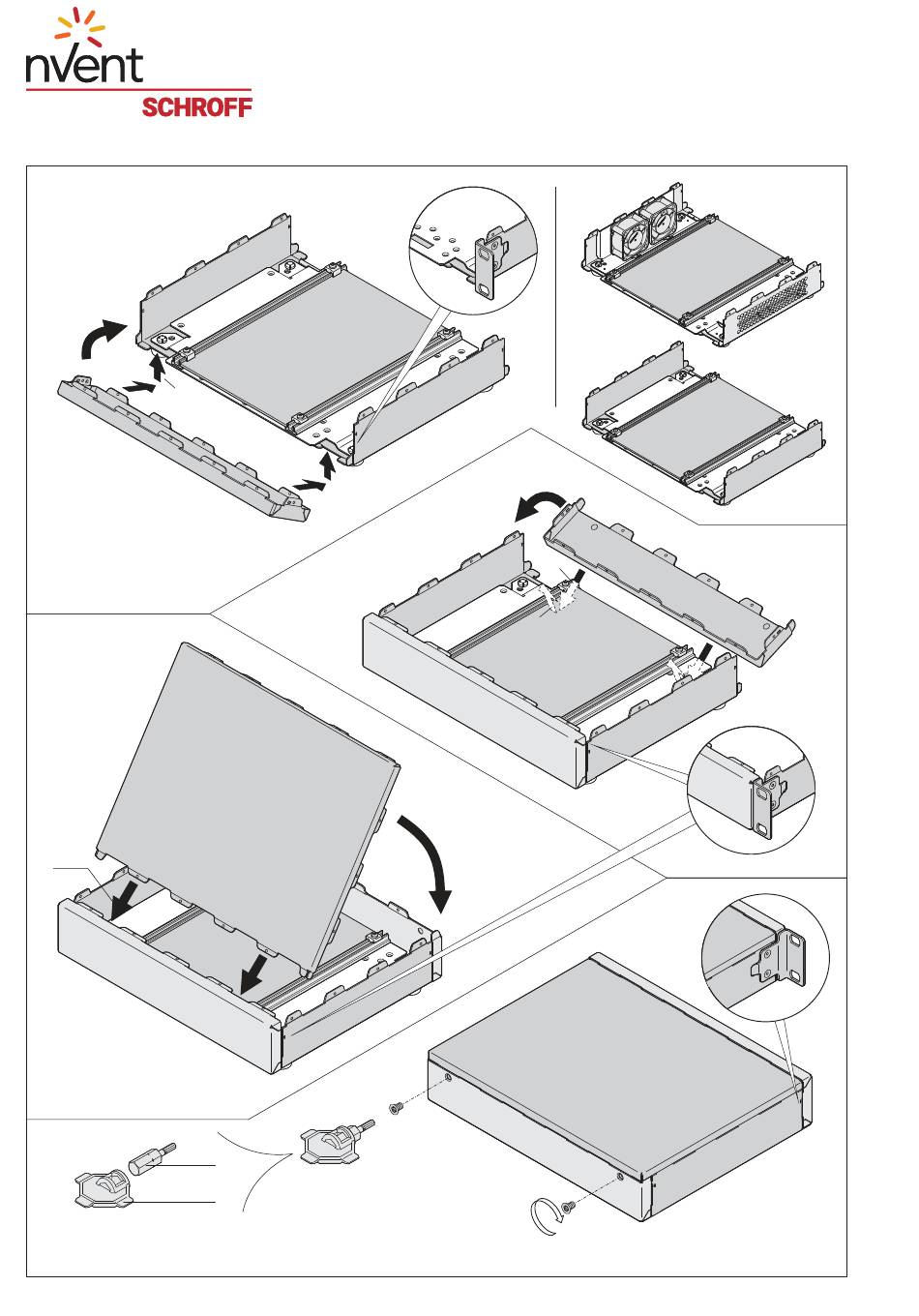 nVent
SCHROFF